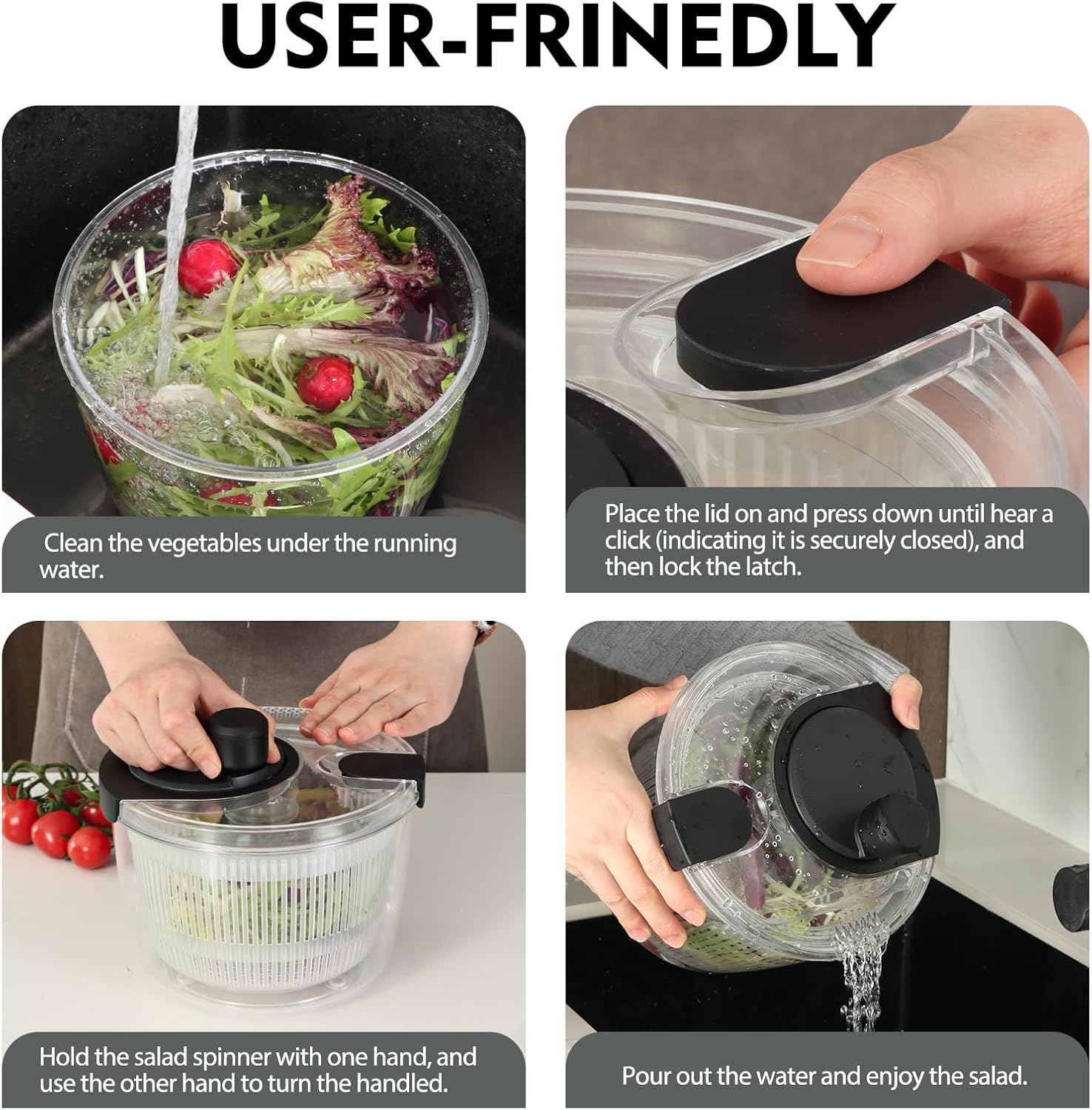 USER-FRINEDLY

Clean the vegetables under the running water.

Place the lid on and press down until hear a click (indicating it is securely closed), and then lock the latch.

Hold the salad spinner with one hand, and use the other hand to turn the handled.

Pour out the water and enjoy the salad.