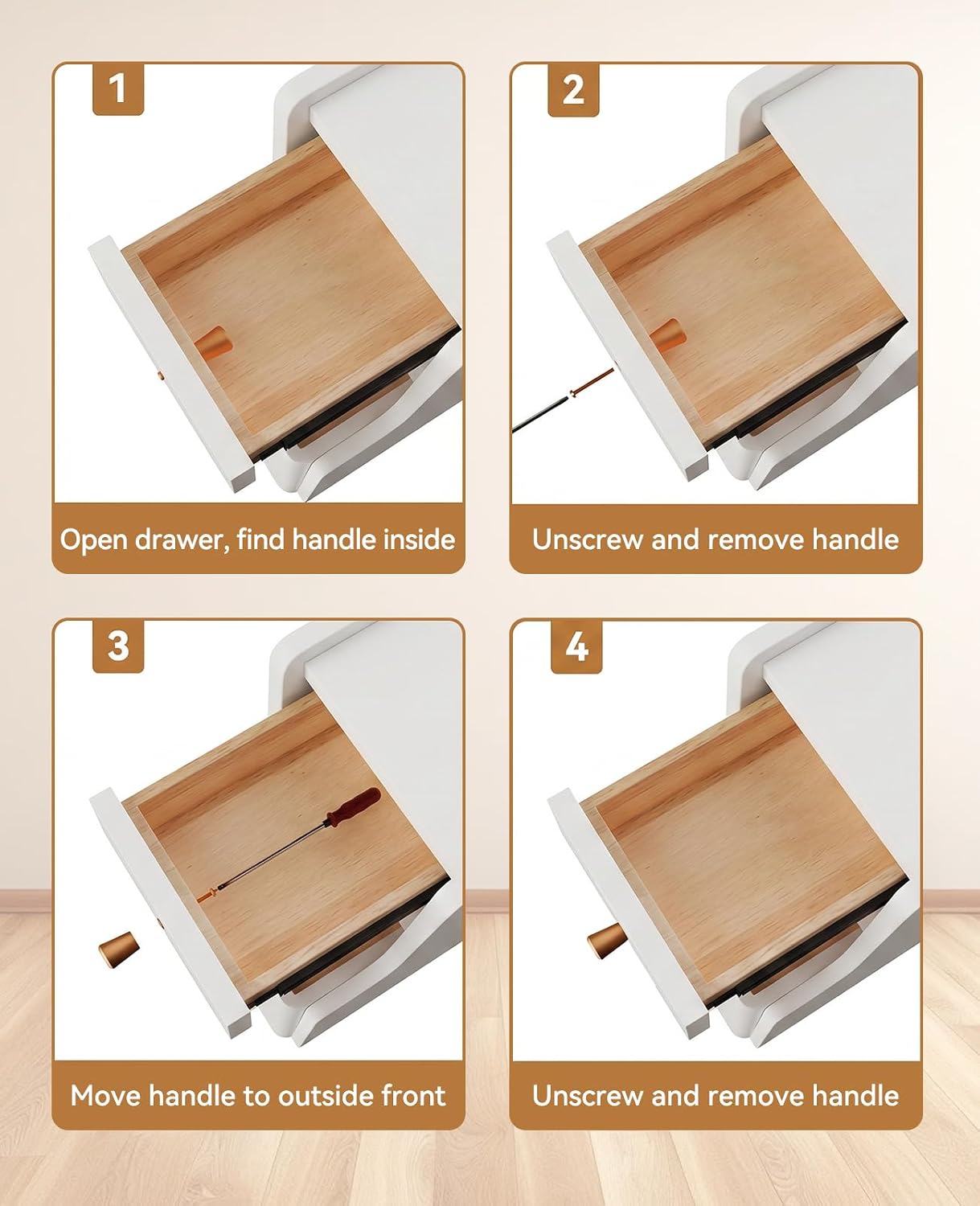 1

Open drawer, find handle inside

2

Unscrew and remove handle

3

Move handle to outside front

4

Unscrew and remove handle