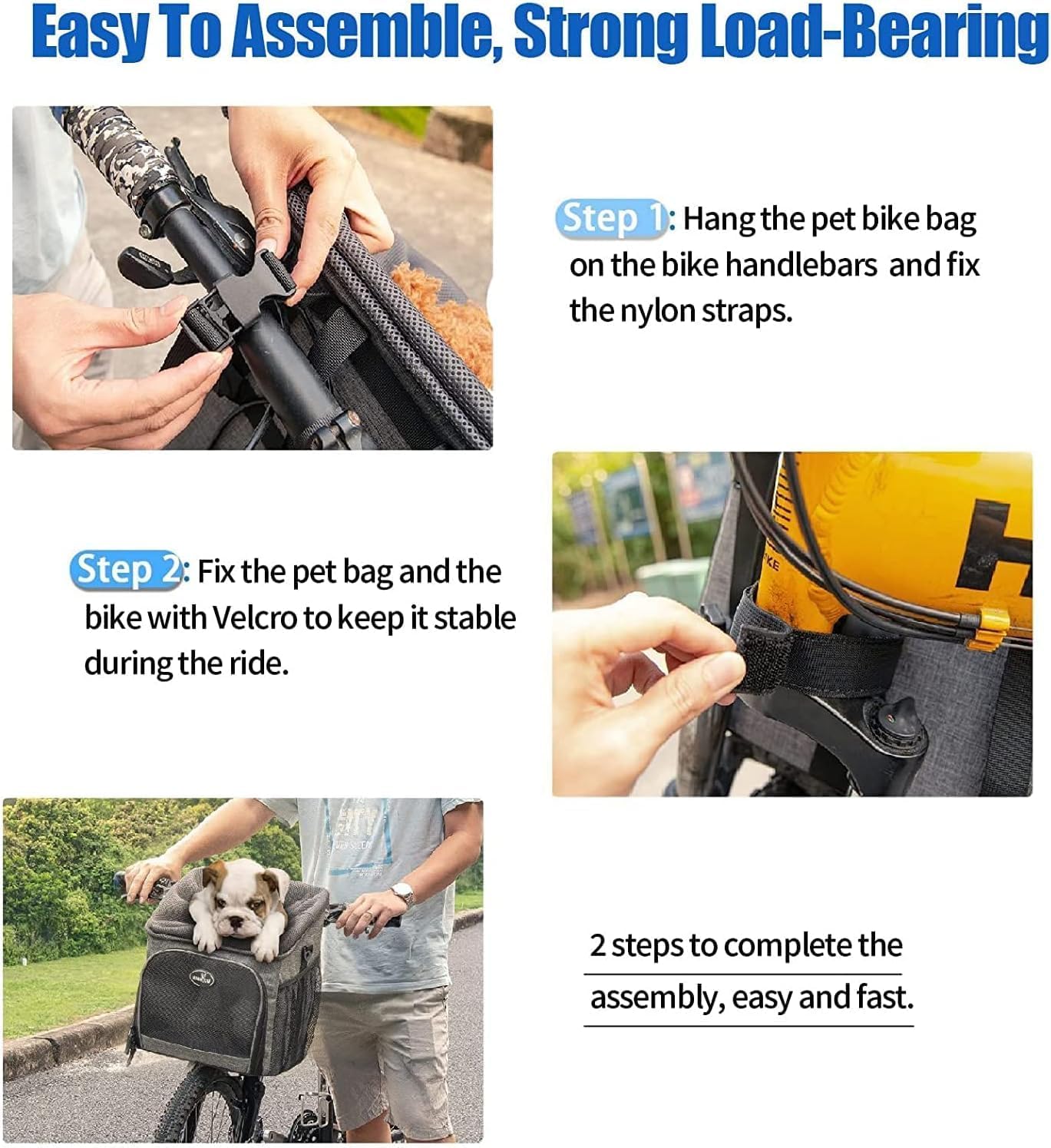 Easy To Assemble, Strong Load-Bearing

Step 1: Hang the pet bike bag on the bike handlebars and fix the nylon straps.

Step 2: Fix the pet bag and the bike with Velcro to keep it stable during the ride.

2 steps to complete the assembly, easy and fast.