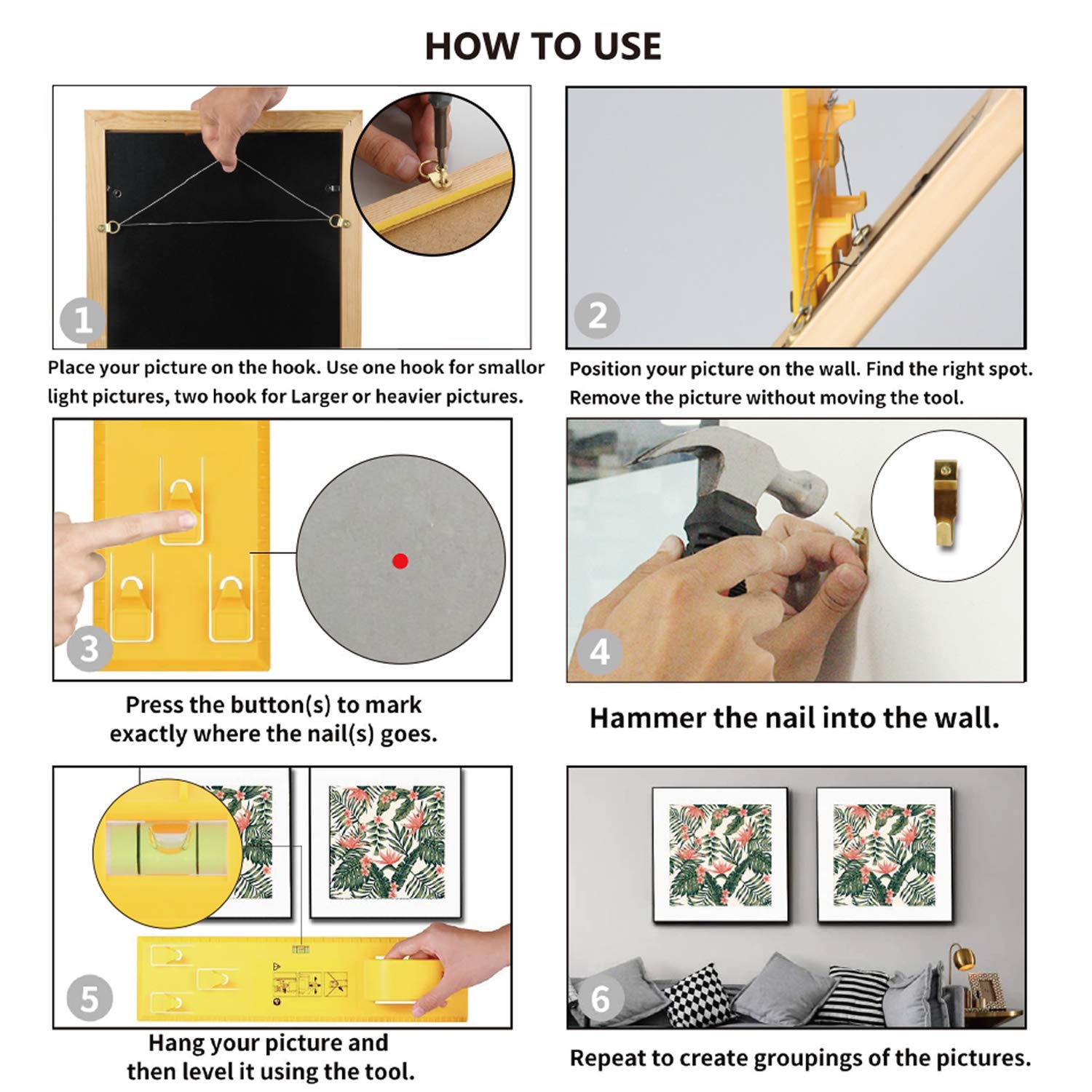 HOW TO USE

1

Place your picture on the hook. Use one hook for smallor light pictures, two hook for Larger or heavier pictures.

2

Position your picture on the wall. Find the right spot. Remove the picture without moving the tool.

3

Press the button(s) to mark exactly where the nail(s) goes.

4

Hammer the nail into the wall.

5

Hang your picture and then level it using the tool.

6

Repeat to create groupings of the pictures.