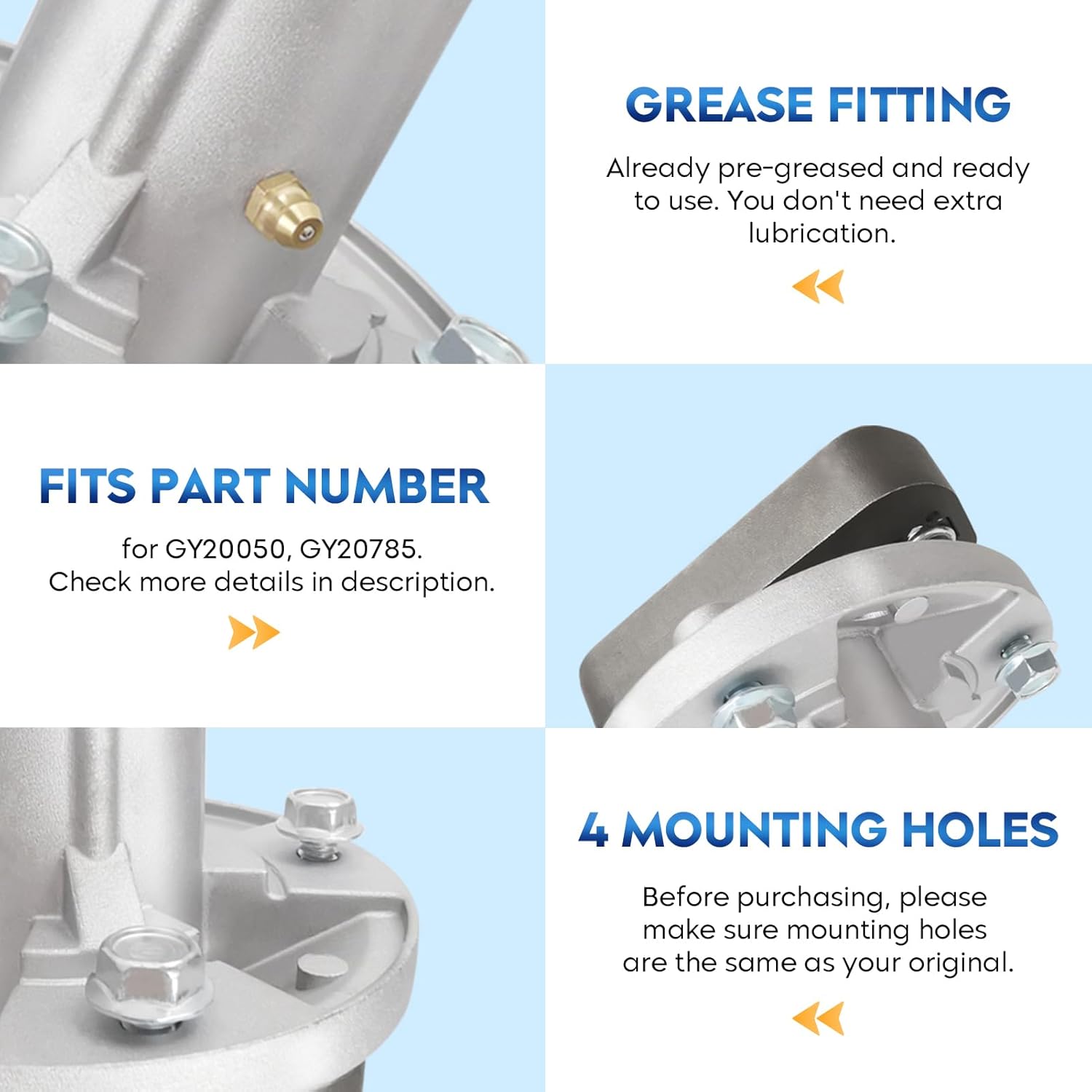 GREASE FITTING

Already pre-greased and ready to use. You don't need extra lubrication.

FITS PART NUMBER

for GY20050, GY20785.
Check more details in description.

4 MOUNTING HOLES

Before purchasing, please make sure mounting holes are the same as your original.