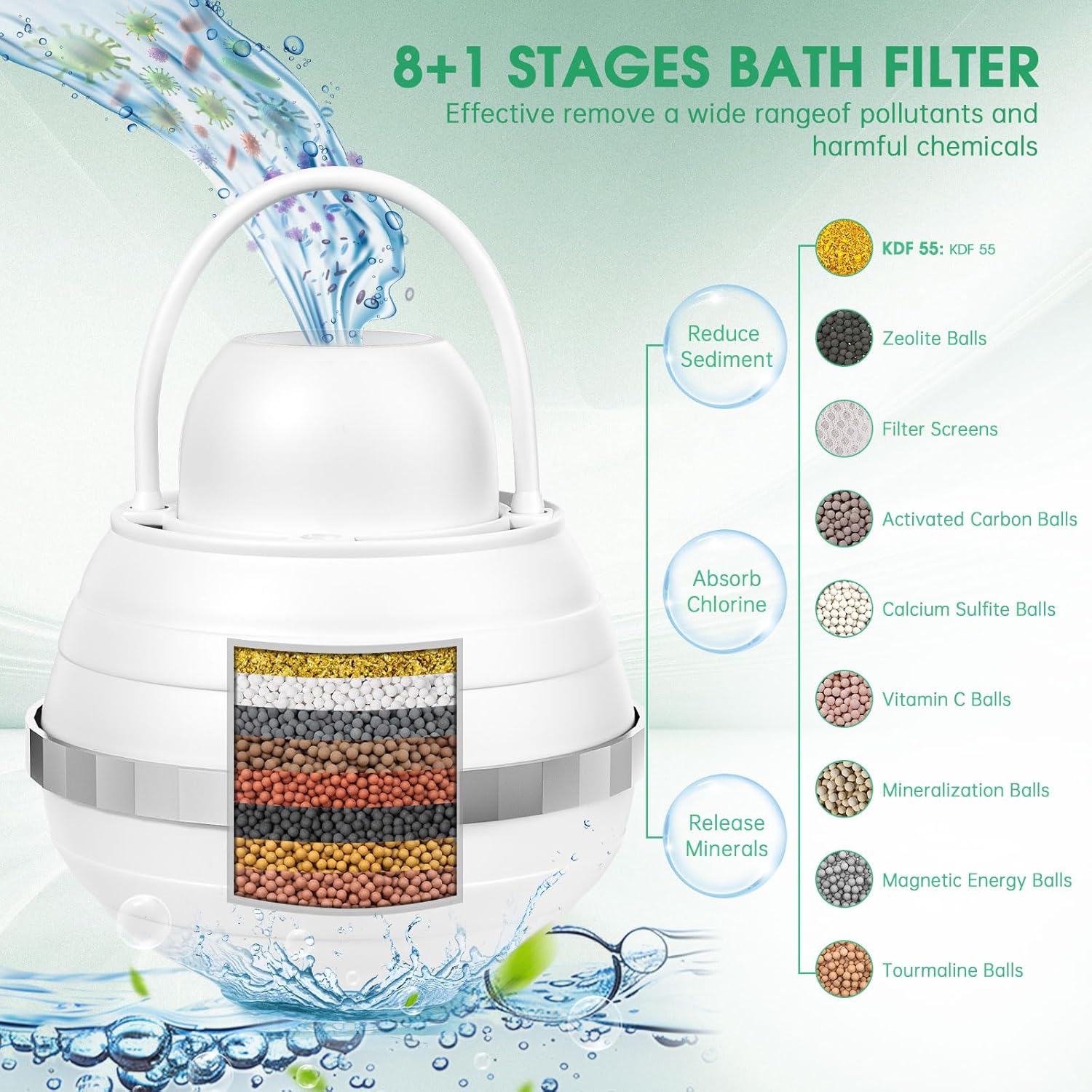 8+1 STAGES BATH FILTER

Effective remove a wide rangeof pollutants and harmful chemicals

Reduce Sediment

Absorb Chlorine

Release Minerals

KDF 55: KDF 55

Zeolite Balls

Filter Screens

Activated Carbon Balls

Calcium Sulfite Balls

Vitamin C Balls

Mineralization Balls

Magnetic Energy Balls

Tourmaline Balls