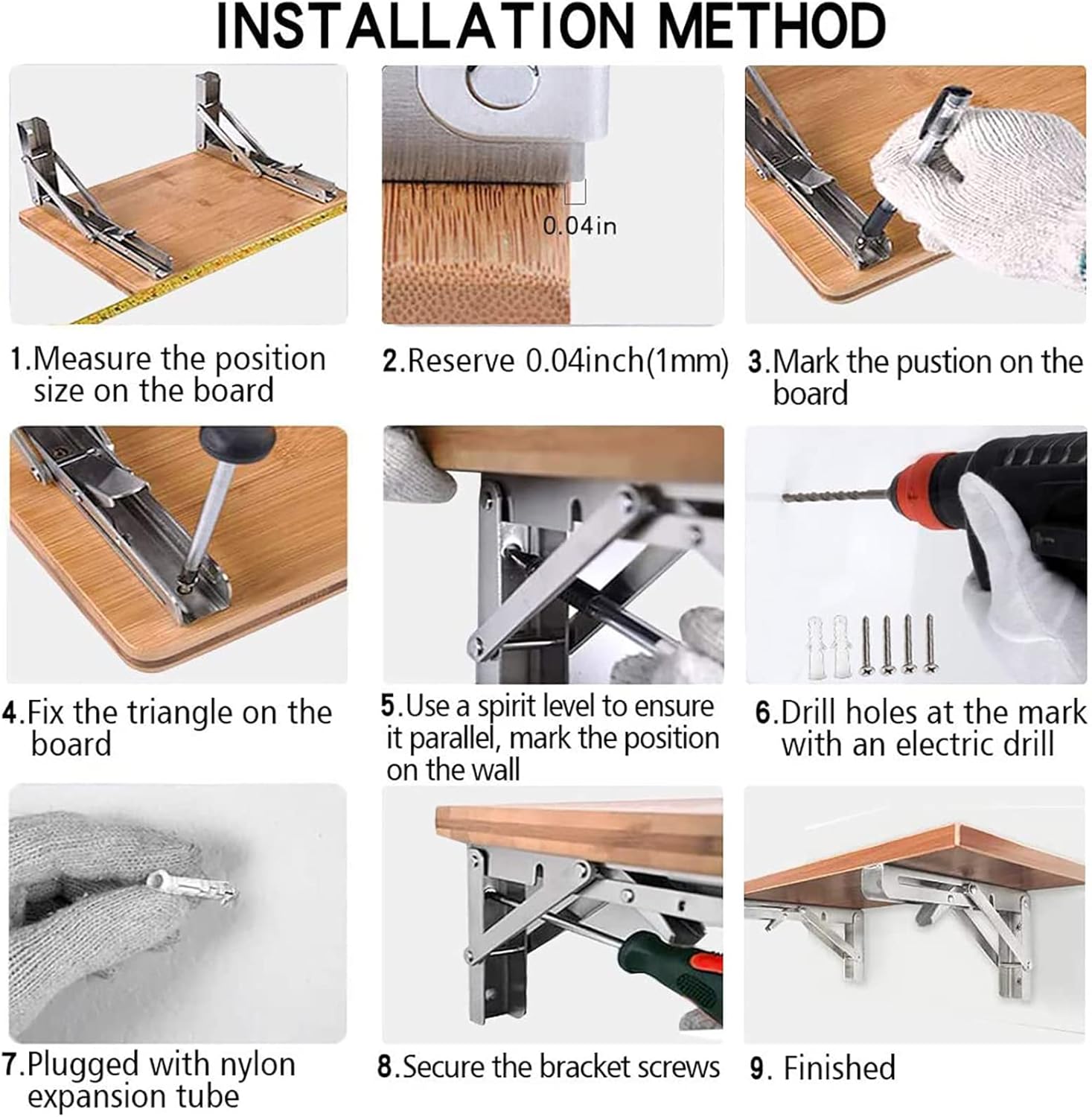 INSTALLATION METHOD

0.04in

1.Measure the position size on the board

2.Reserve 0.04inch(1mm)

3.Mark the pustion on the board

4.Fix the triangle on the board

5.Use a spirit level to ensure it parallel, mark the position on the wall

6.Drill holes at the mark with an electric drill

7.Plugged with nylon expansion tube

8.Secure the bracket screws

9. Finished