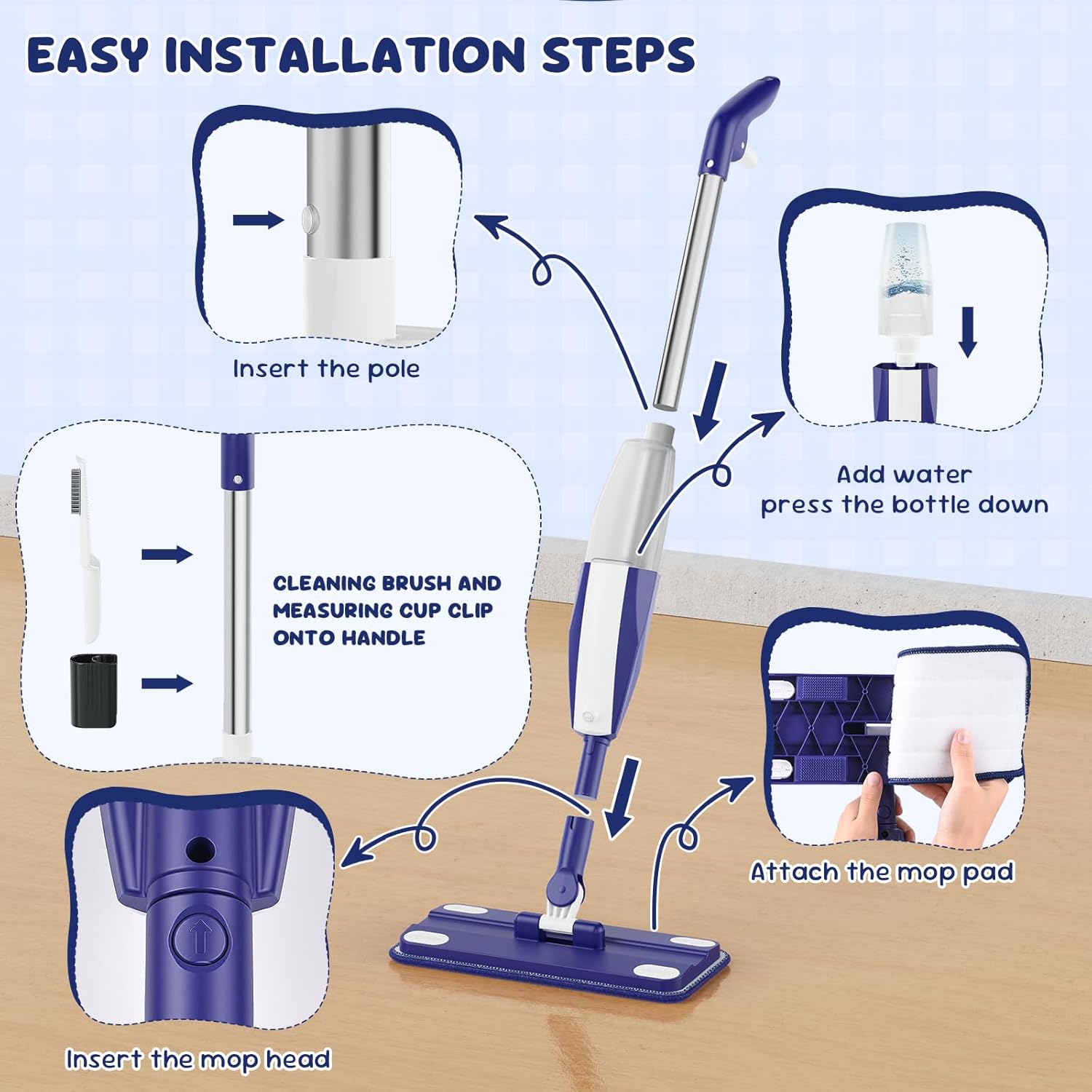 EASY INSTALLATION STEPS

Insert the pole

Add water
press the bottle down

CLEANING BRUSH AND MEASURING CUP CLIP ONTO HANDLE

Attach the mop pad

Insert the mop head