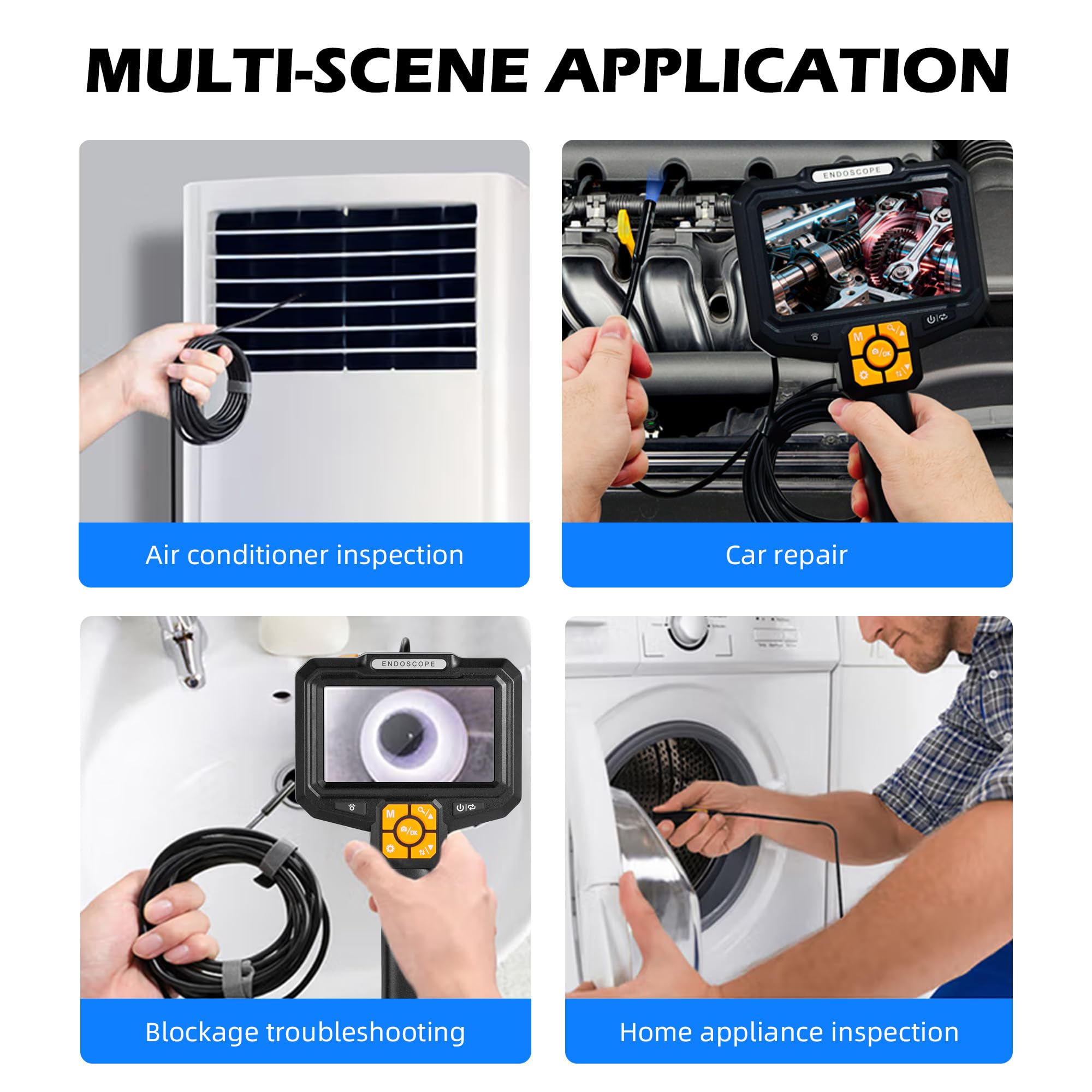 MULTI-SCENE APPLICATION

Air conditioner inspection

ENDOSCOPE

M

OK

Car repair

ENDOSCOPE

M

OK

Blockage troubleshooting

Home appliance inspection