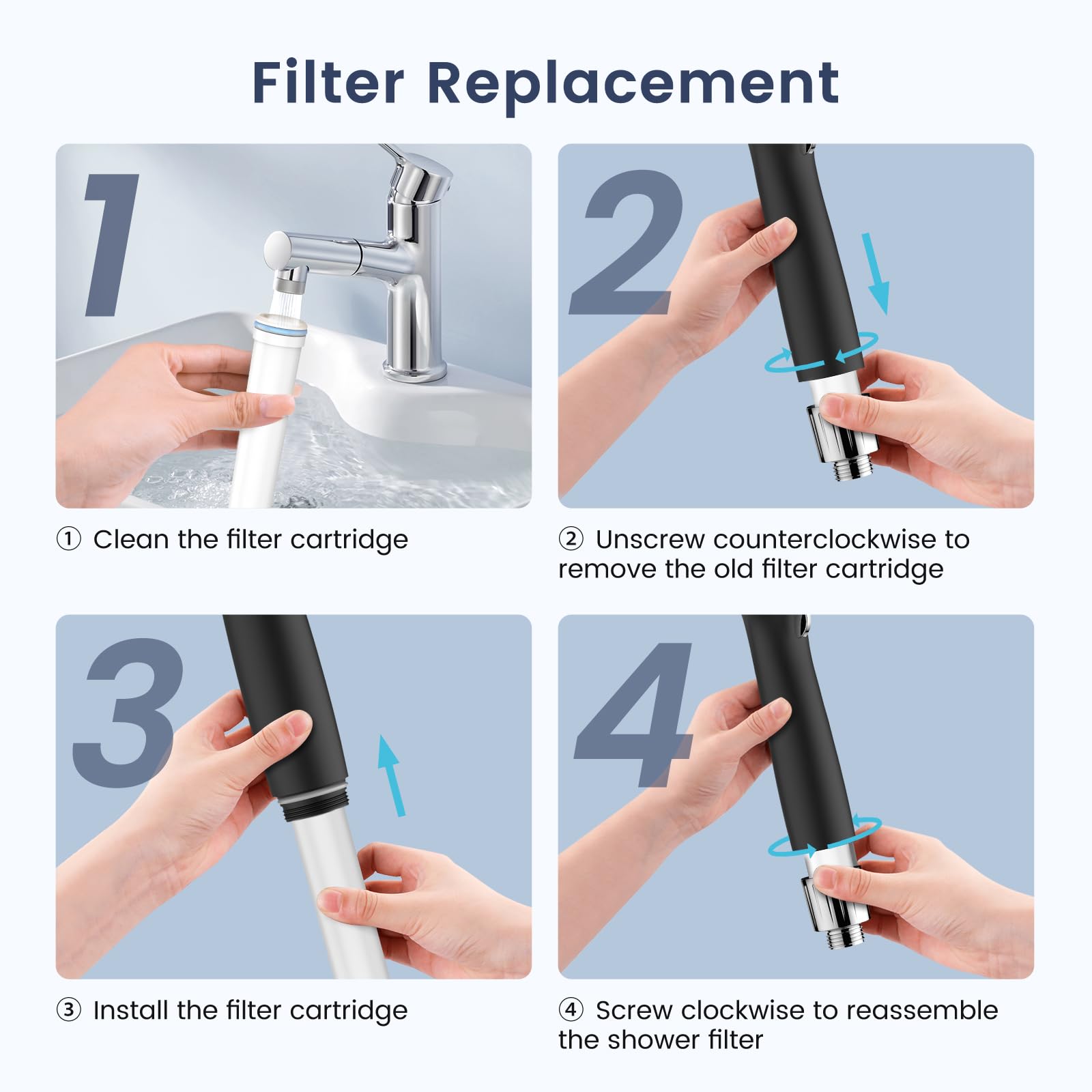 Filter Replacement

1

① Clean the filter cartridge

2

② Unscrew counterclockwise to remove the old filter cartridge

3

③ Install the filter cartridge

4

④ Screw clockwise to reassemble the shower filter