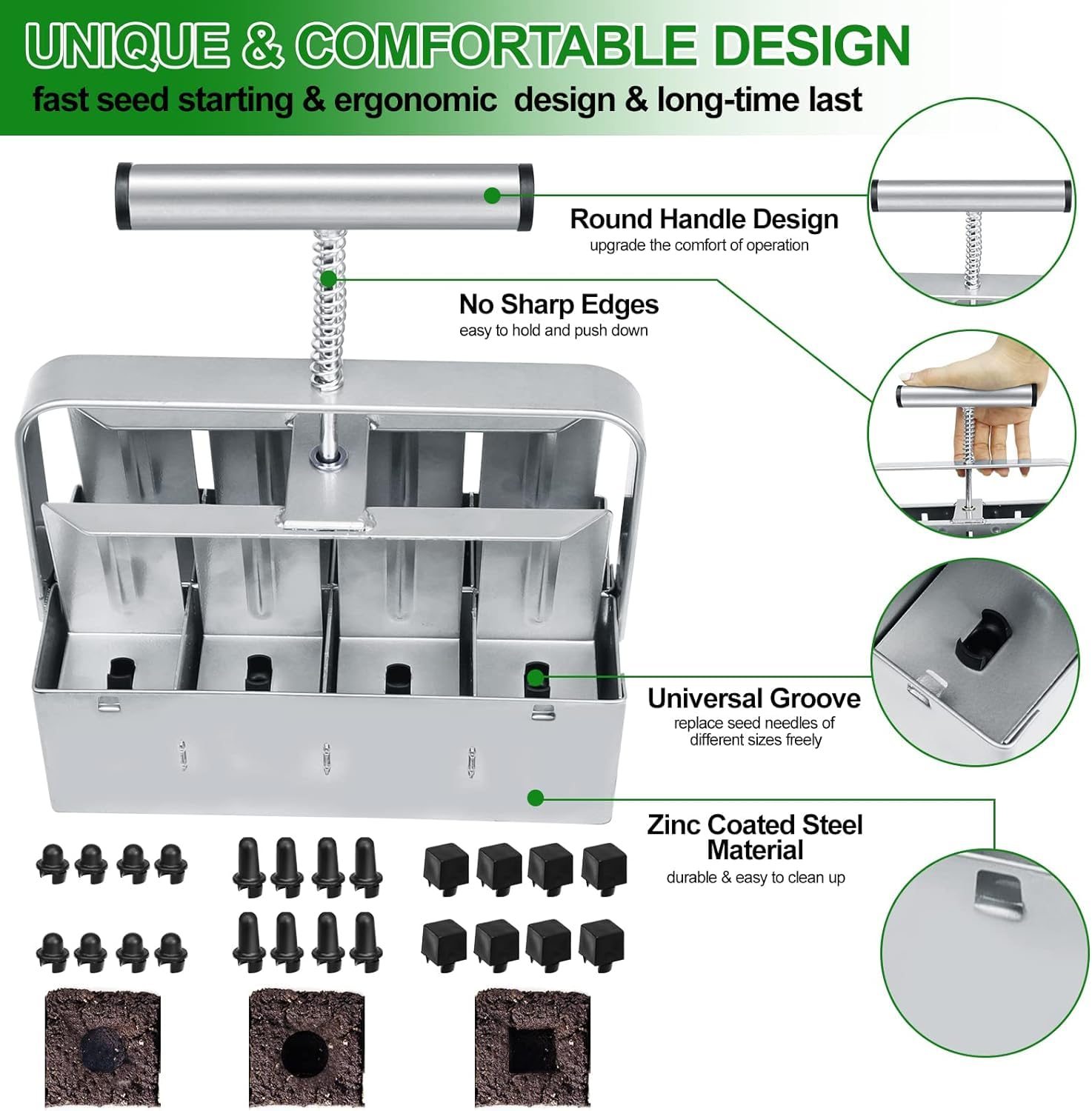 UNIQUE & COMFORTABLE DESIGN
fast seed starting & ergonomic design & long-time last

Round Handle Design
upgrade the comfort of operation

No Sharp Edges
easy to hold and push down

Universal Groove
replace seed needles of different sizes freely

Zinc Coated Steel Material
durable & easy to clean up