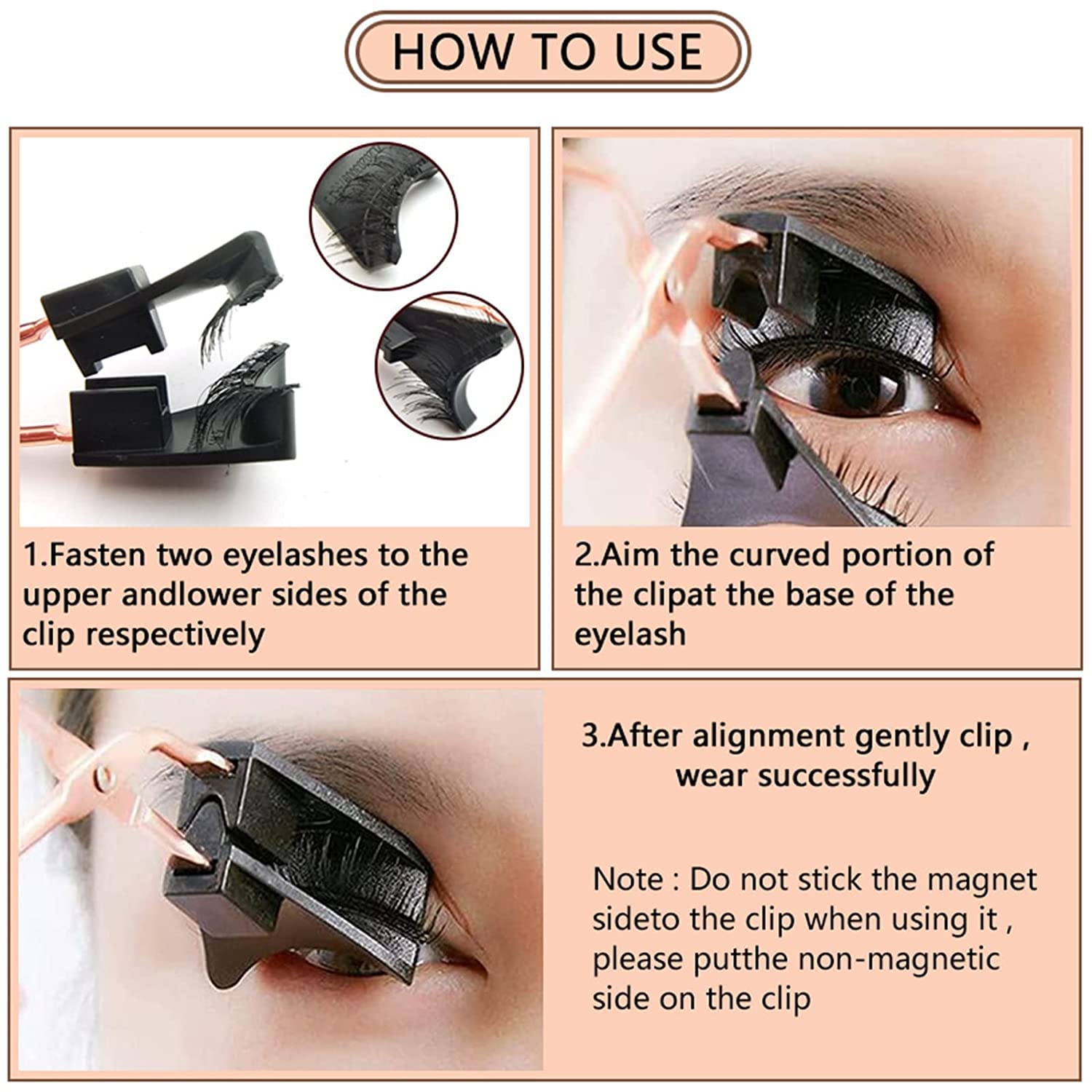 HOW TO USE

1.Fasten two eyelashes to the upper andlower sides of the clip respectively

2.Aim the curved portion of the clipat the base of the eyelash

3.After alignment gently clip , wear successfully

Note : Do not stick the magnet sideto the clip when using it , please putthe non-magnetic side on the clip