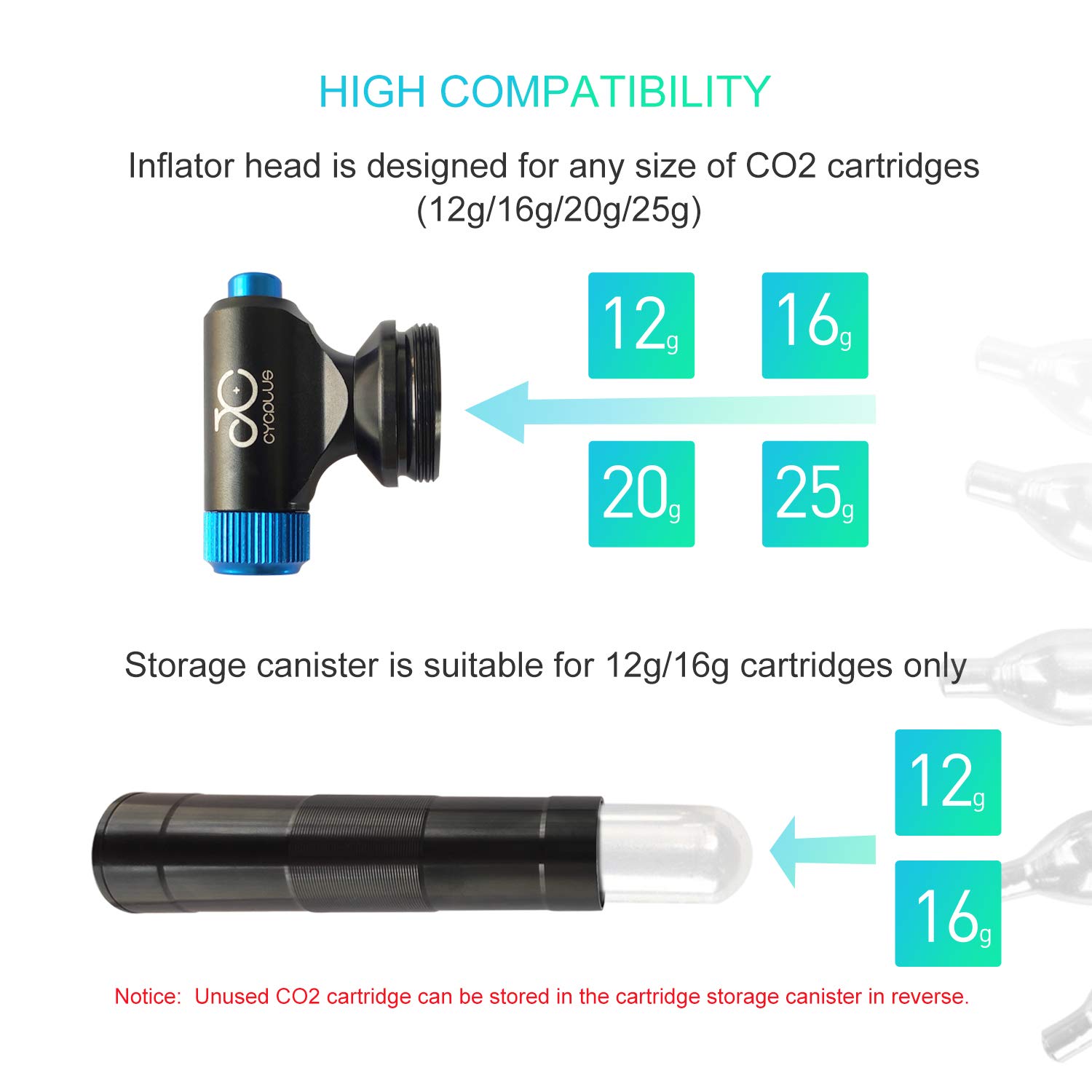 HIGH COMPATIBILITY

Inflator head is designed for any size of CO2 cartridges (12g/16g/20g/25g)

CYCPLUS

12g 16g

20g 25g

Storage canister is suitable for 12g/16g cartridges only

12g

16g

Notice: Unused CO2 cartridge can be stored in the cartridge storage canister in reverse.