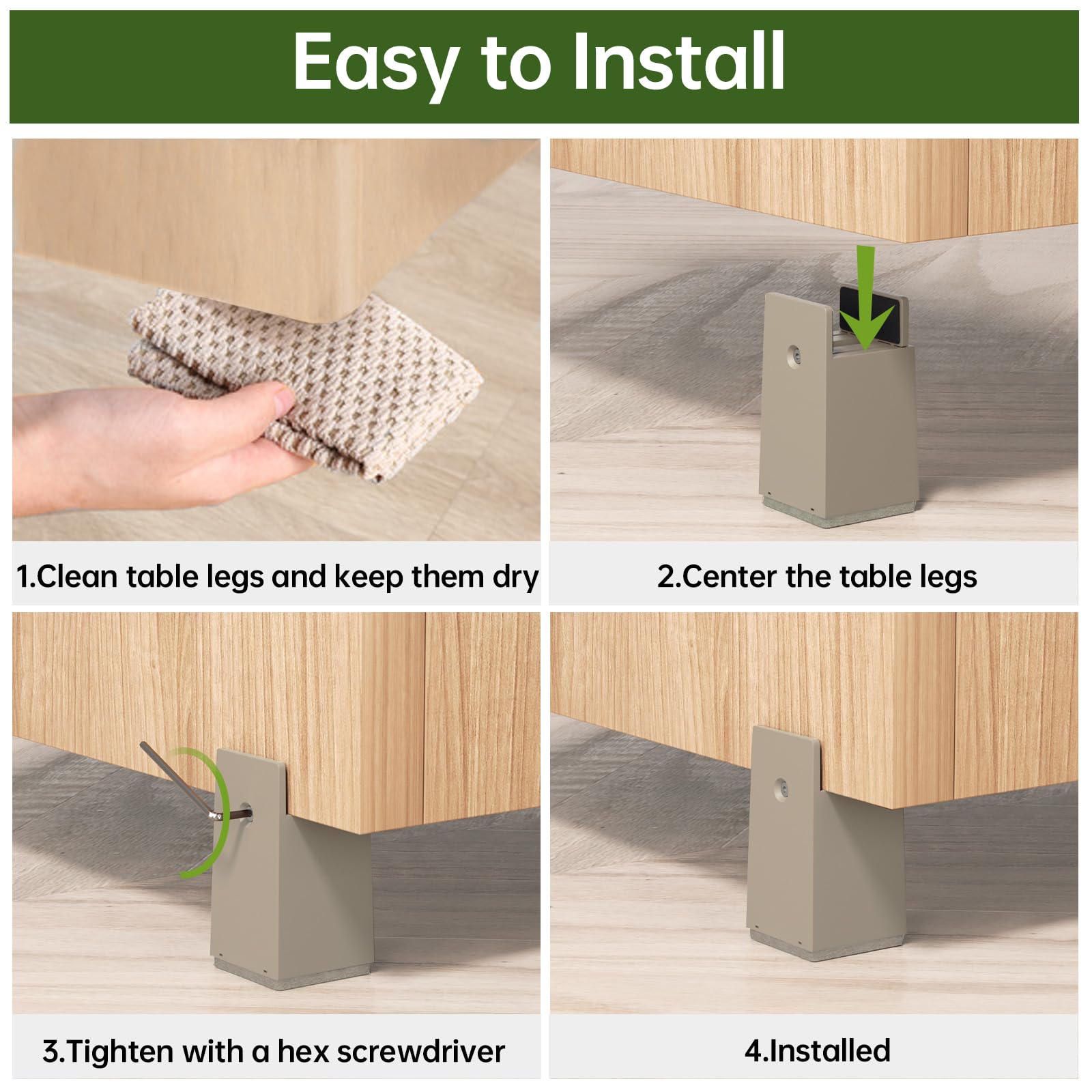 Easy to Install

1.Clean table legs and keep them dry

2.Center the table legs

3.Tighten with a hex screwdriver

4.Installed