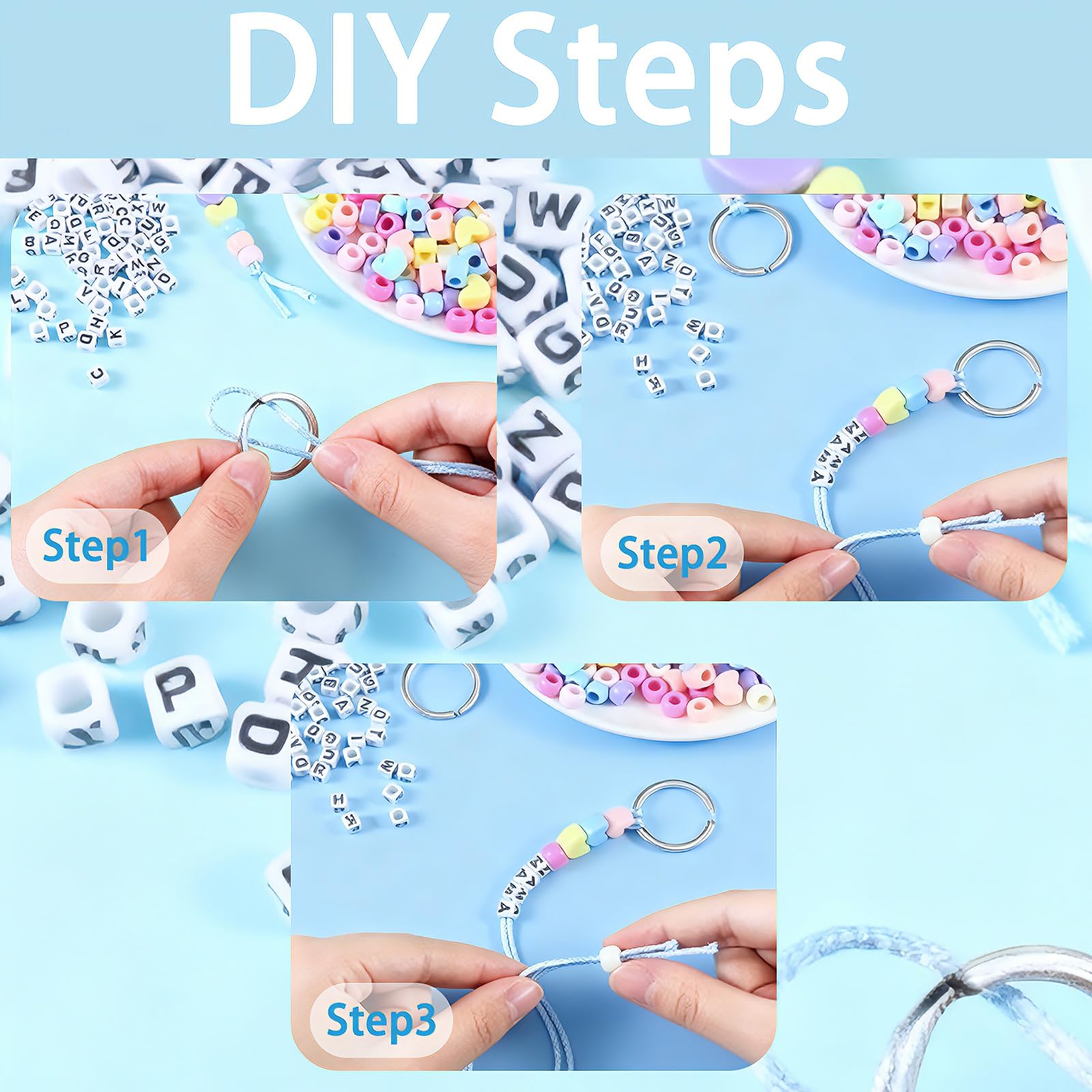 DIY Steps

Step1

Step2

Step3