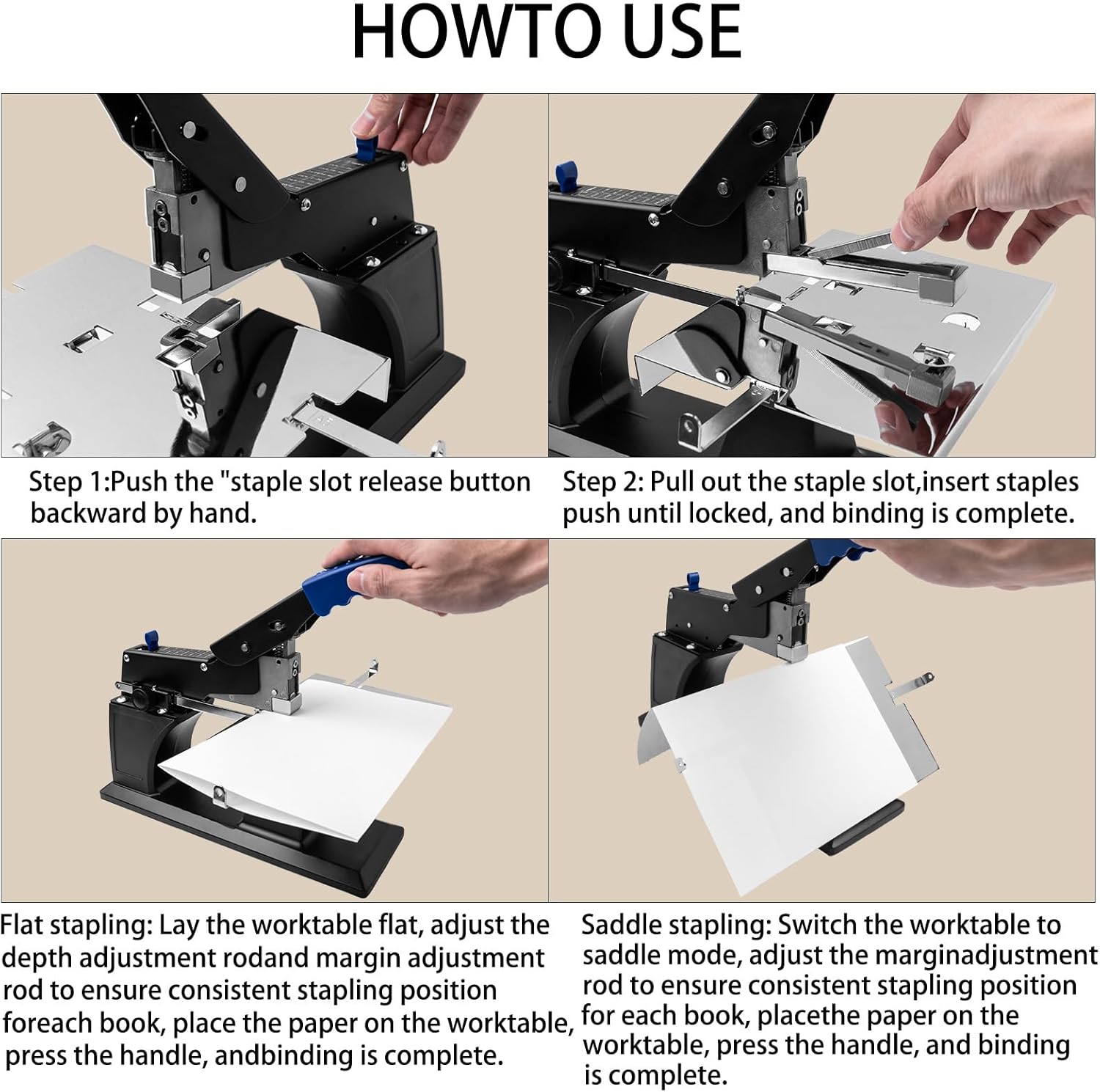 HOWTO USE

Step 1:Push the "staple slot release button backward by hand.

Step 2: Pull out the staple slot,insert staples push until locked, and binding is complete.

Flat stapling: Lay the worktable flat, adjust the depth adjustment rodand margin adjustment rod to ensure consistent stapling position foreach book, place the paper on the worktable, press the handle, andbinding is complete.

Saddle stapling: Switch the worktable to saddle mode, adjust the marginadjustment rod to ensure consistent stapling position for each book, placethe paper on the worktable, press the handle, and binding is complete.