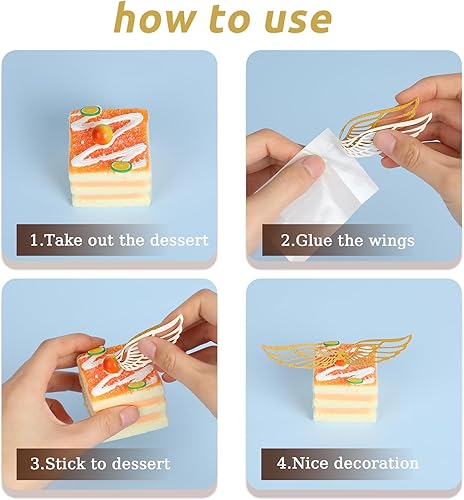 how to use

1.Take out the dessert

2.Glue the wings

3.Stick to dessert

4.Nice decoration