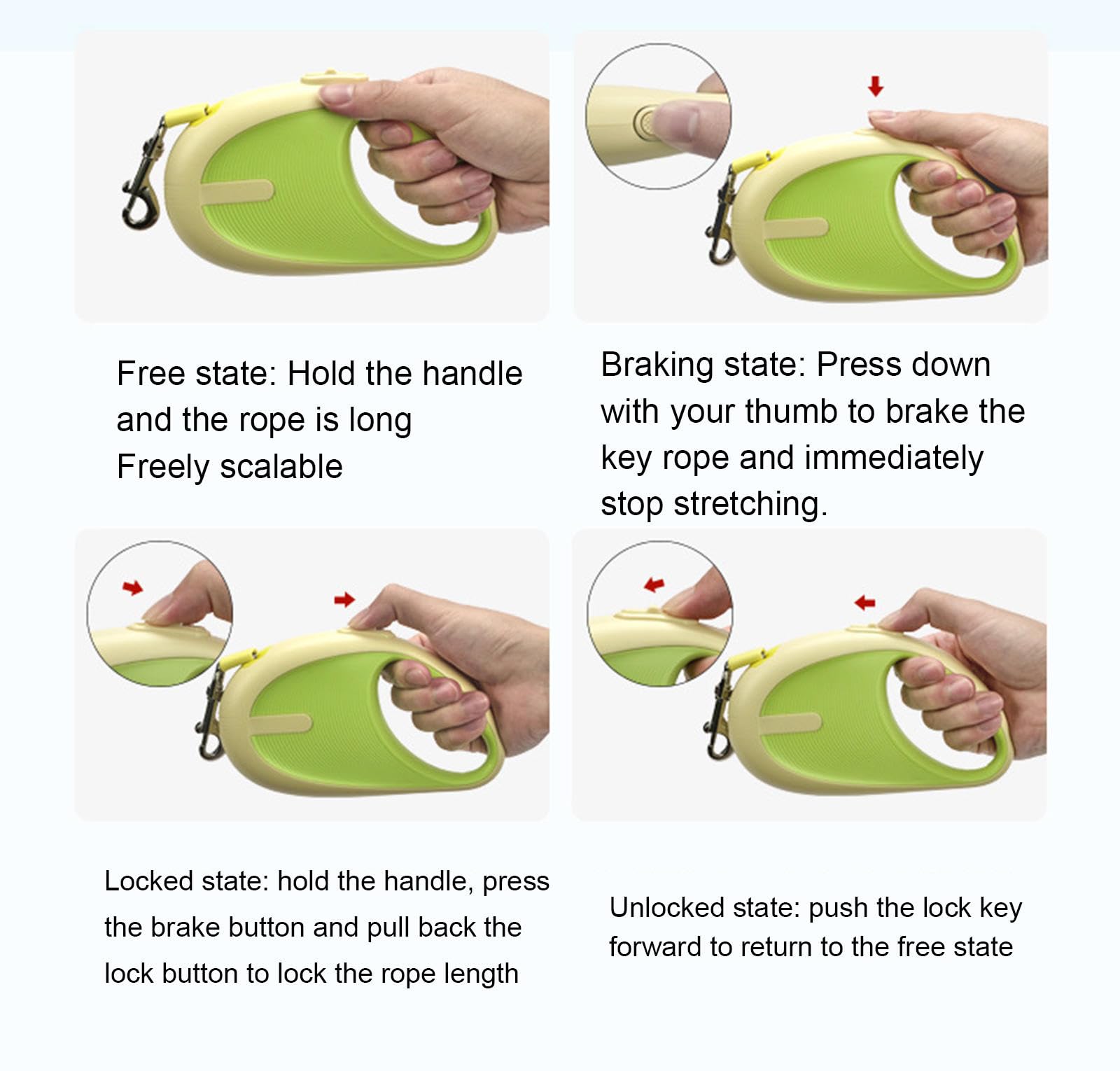 Free state: Hold the handle and the rope is long
Freely scalable

Braking state: Press down with your thumb to brake the key rope and immediately stop stretching.

Locked state: hold the handle, press the brake button and pull back the lock button to lock the rope length

Unlocked state: push the lock key forward to return to the free state