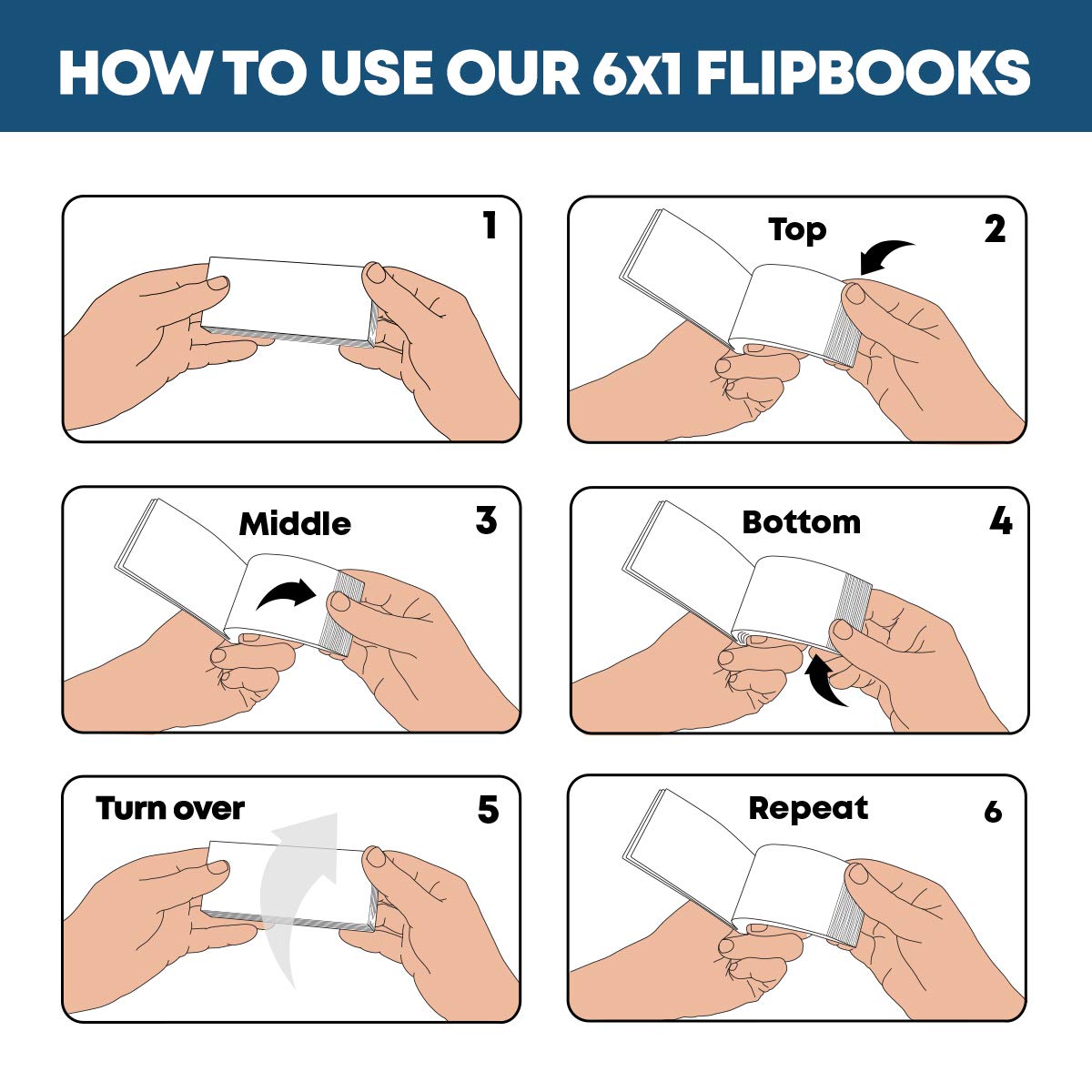 HOW TO USE OUR 6x1 FLIPBOOKS

1

Top 2

Middle 3

Bottom 4

Turn over 5

Repeat 6