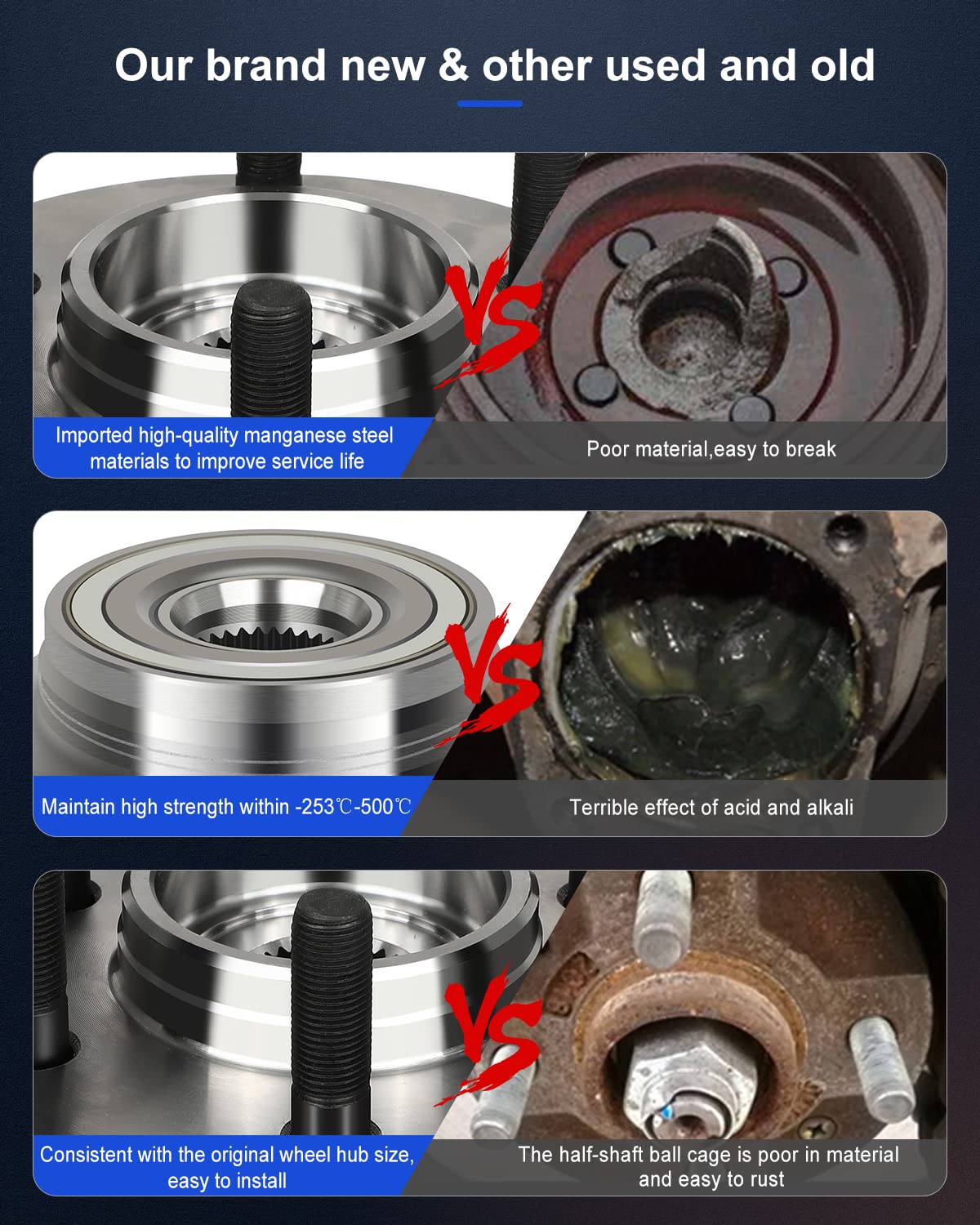 Our brand new & other used and old

VS

Imported high-quality manganese steel materials to improve service life

Poor material,easy to break

VS

Maintain high strength within -253℃-500℃

Terrible effect of acid and alkali

VS

Consistent with the original wheel hub size, easy to install

The half-shaft ball cage is poor in material and easy to rust