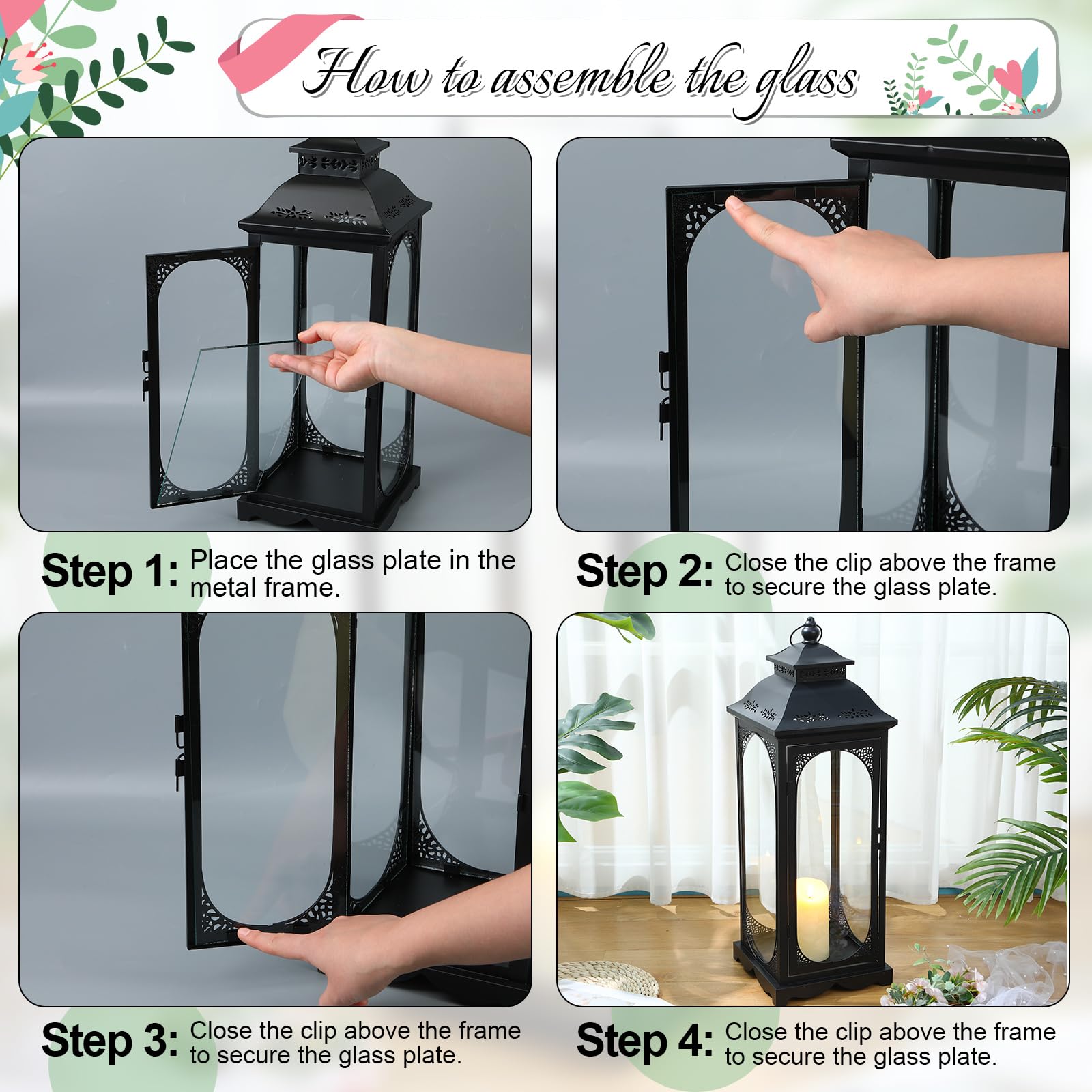 How to assemble the glass

Step 1: Place the glass plate in the metal frame.

Step 2: Close the clip above the frame to secure the glass plate.

Step 3: Close the clip above the frame to secure the glass plate.

Step 4: Close the clip above the frame to secure the glass plate.