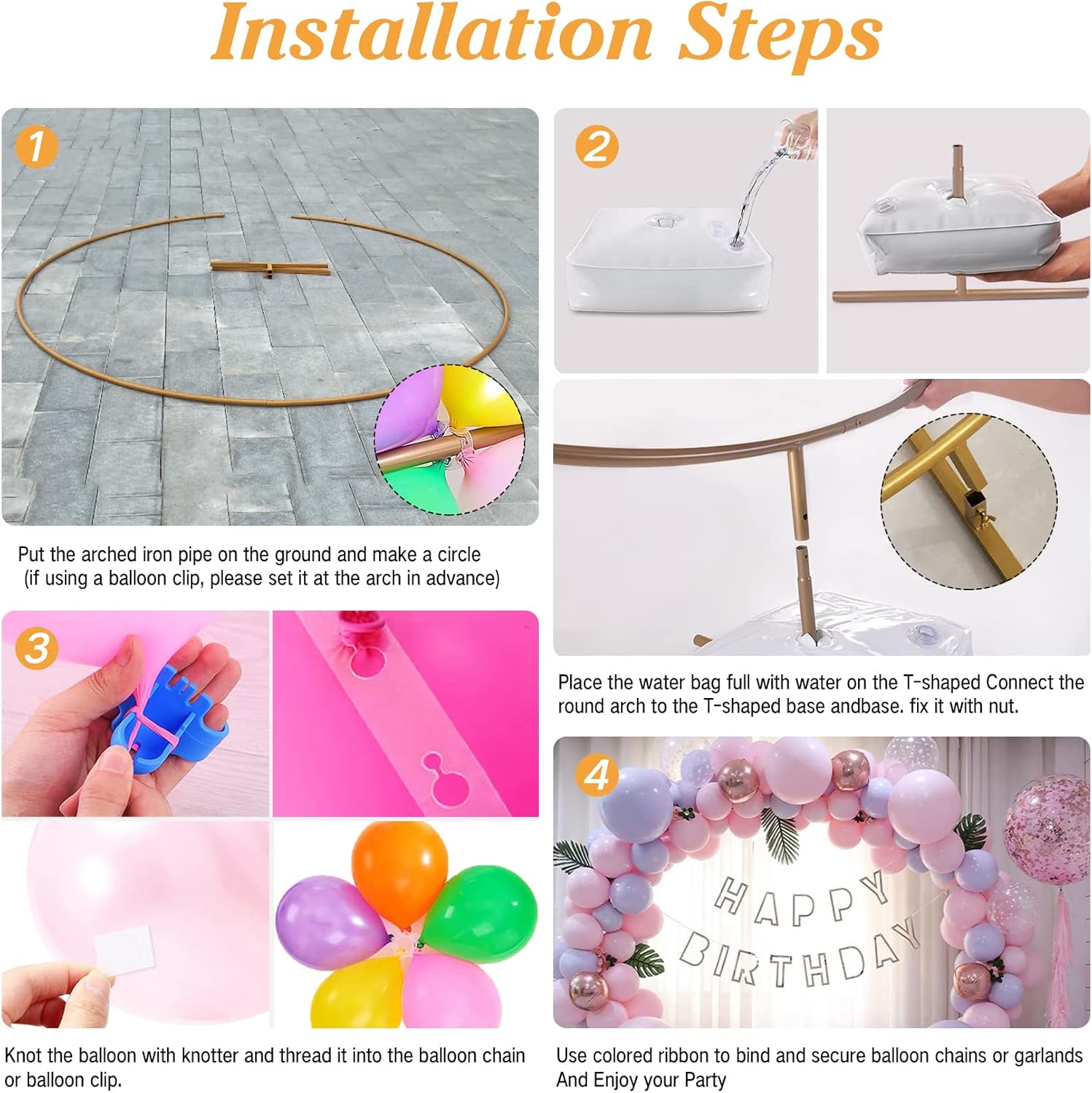 Installation Steps

1

Put the arched iron pipe on the ground and make a circle (if using a balloon clip, please set it at the arch in advance)

2

Place the water bag full with water on the T-shaped Connect the round arch to the T-shaped base andbase. fix it with nut.

3

Knot the balloon with knotter and thread it into the balloon chain or balloon clip.

4

HAPPY BIRTHDAY

Use colored ribbon to bind and secure balloon chains or garlands And Enjoy your Party