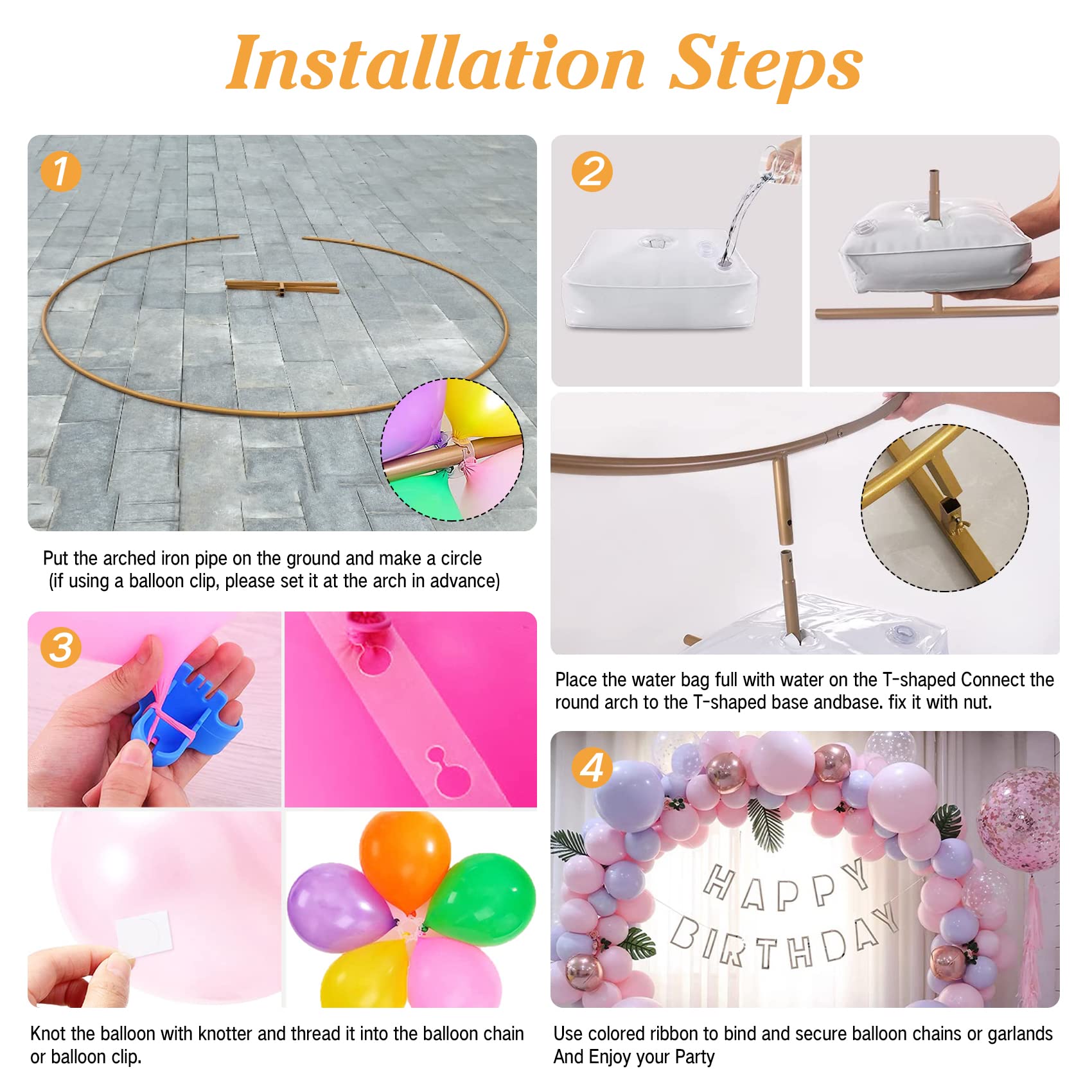 Installation Steps

1

Put the arched iron pipe on the ground and make a circle (if using a balloon clip, please set it at the arch in advance)

2

Place the water bag full with water on the T-shaped Connect the round arch to the T-shaped base andbase. fix it with nut.

3

Knot the balloon with knotter and thread it into the balloon chain or balloon clip.

4

HAPPY BIRTHDAY

Use colored ribbon to bind and secure balloon chains or garlands And Enjoy your Party