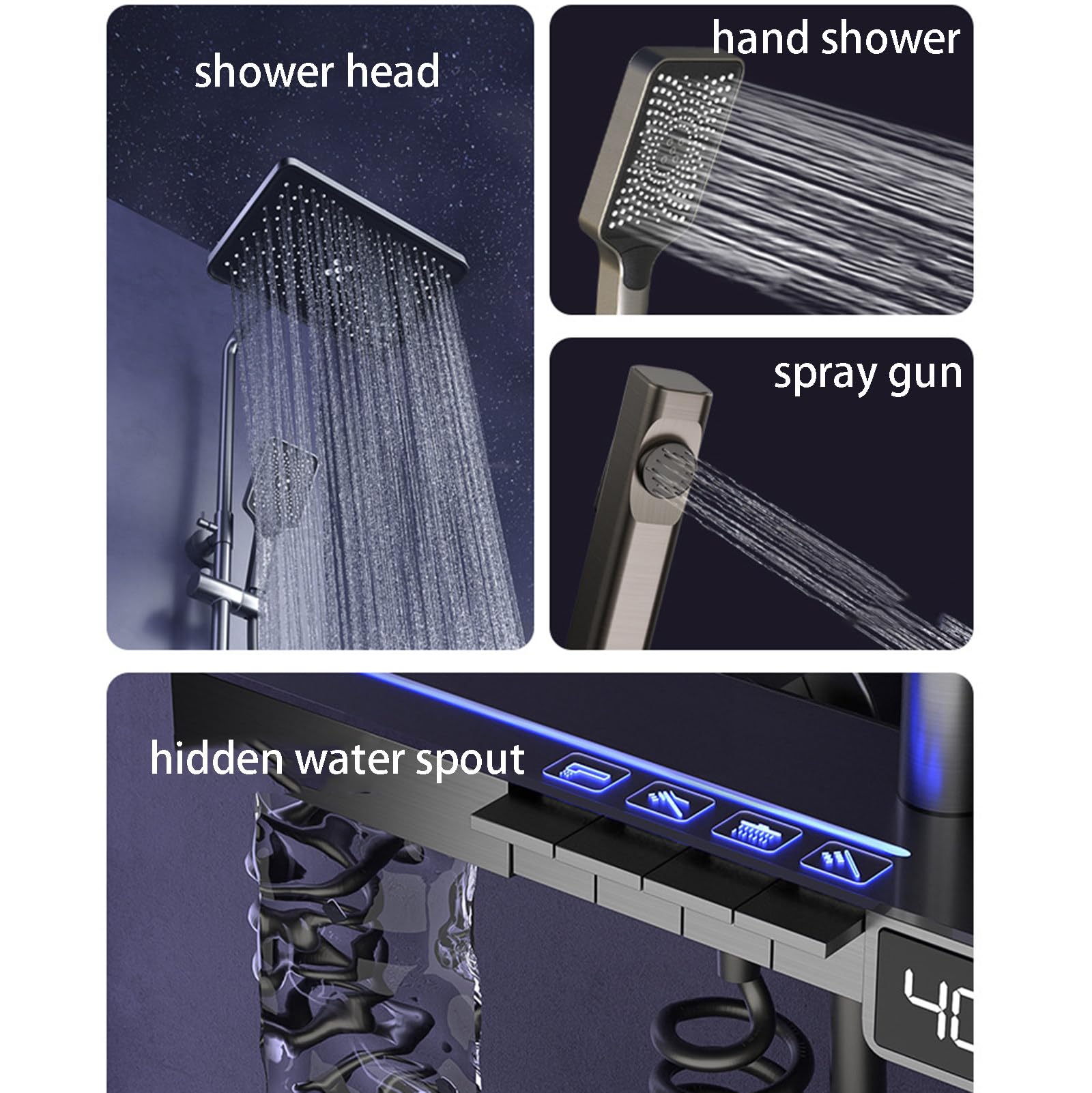 shower head

hand shower

spray gun

hidden water spout

40