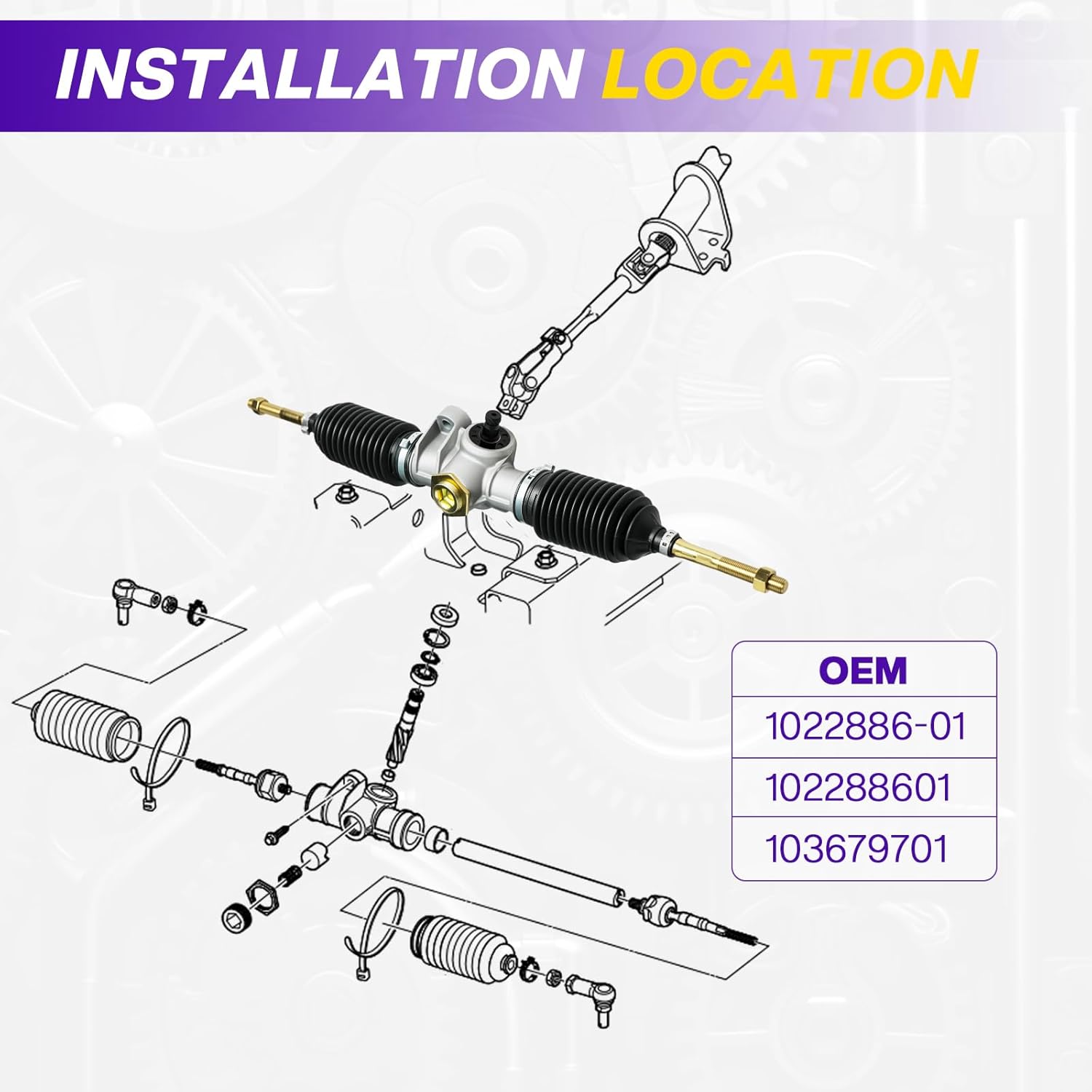 INSTALLATION LOCATION

| OEM |
|---|
| 1022886-01 |
| 102288601 |
| 103679701 |