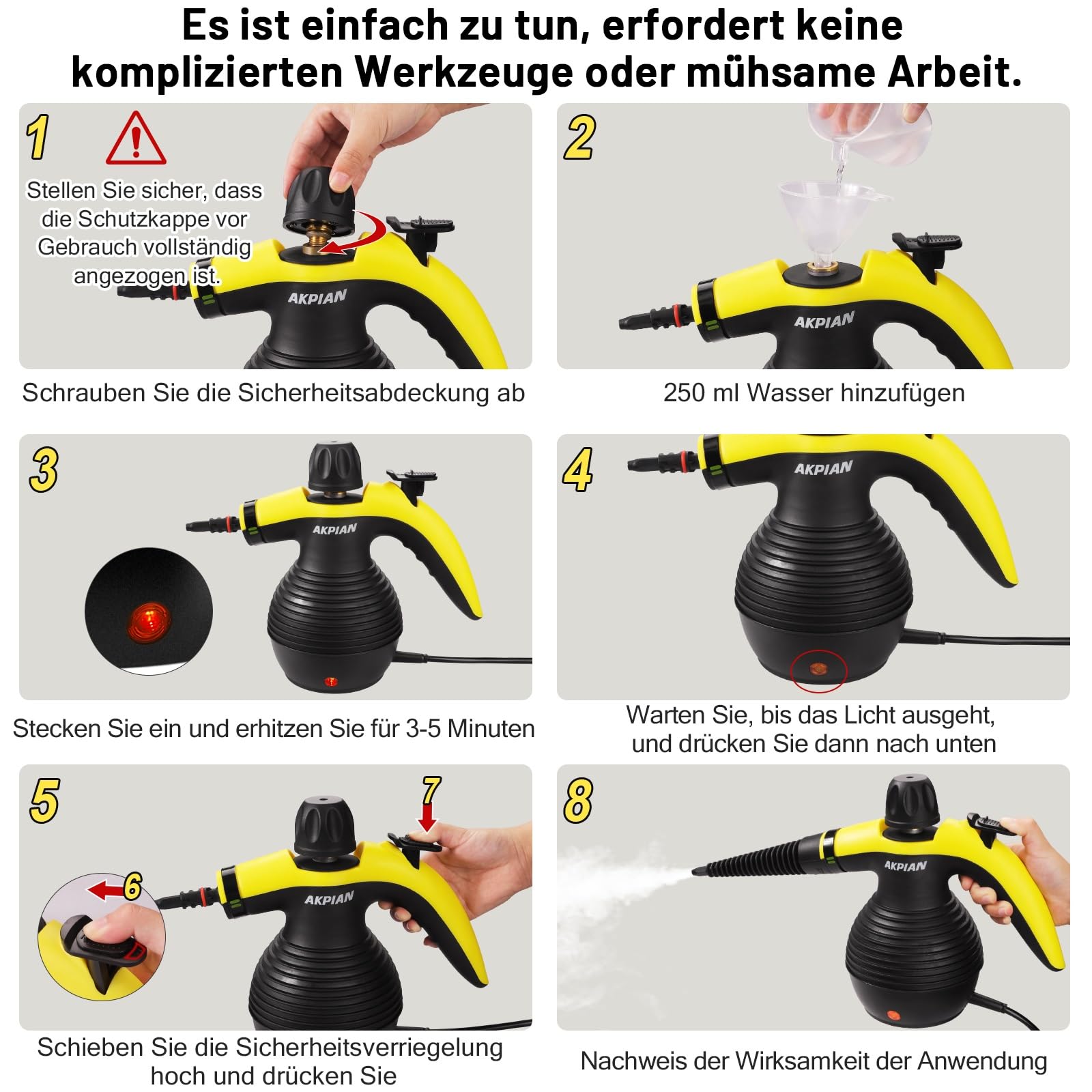 Es ist einfach zu tun, erfordert keine komplizierten Werkzeuge oder mühsame Arbeit.

1

Stellen Sie sicher, dass die Schutzkappe vor Gebrauch vollständig angezogen ist.

AKPIAN

Schrauben Sie die Sicherheitsabdeckung ab

2

AKPIAN

250 ml Wasser hinzufügen

3

AKPIAN

Stecken Sie ein und erhitzen Sie für 3-5 Minuten

4

AKPIAN

Warten Sie, bis das Licht ausgeht, und drücken Sie dann nach unten

5

7

6

AKPIAN

Schieben Sie die Sicherheitsverriegelung hoch und drücken Sie

8

AKPIAN

Nachweis der Wirksamkeit der Anwendung