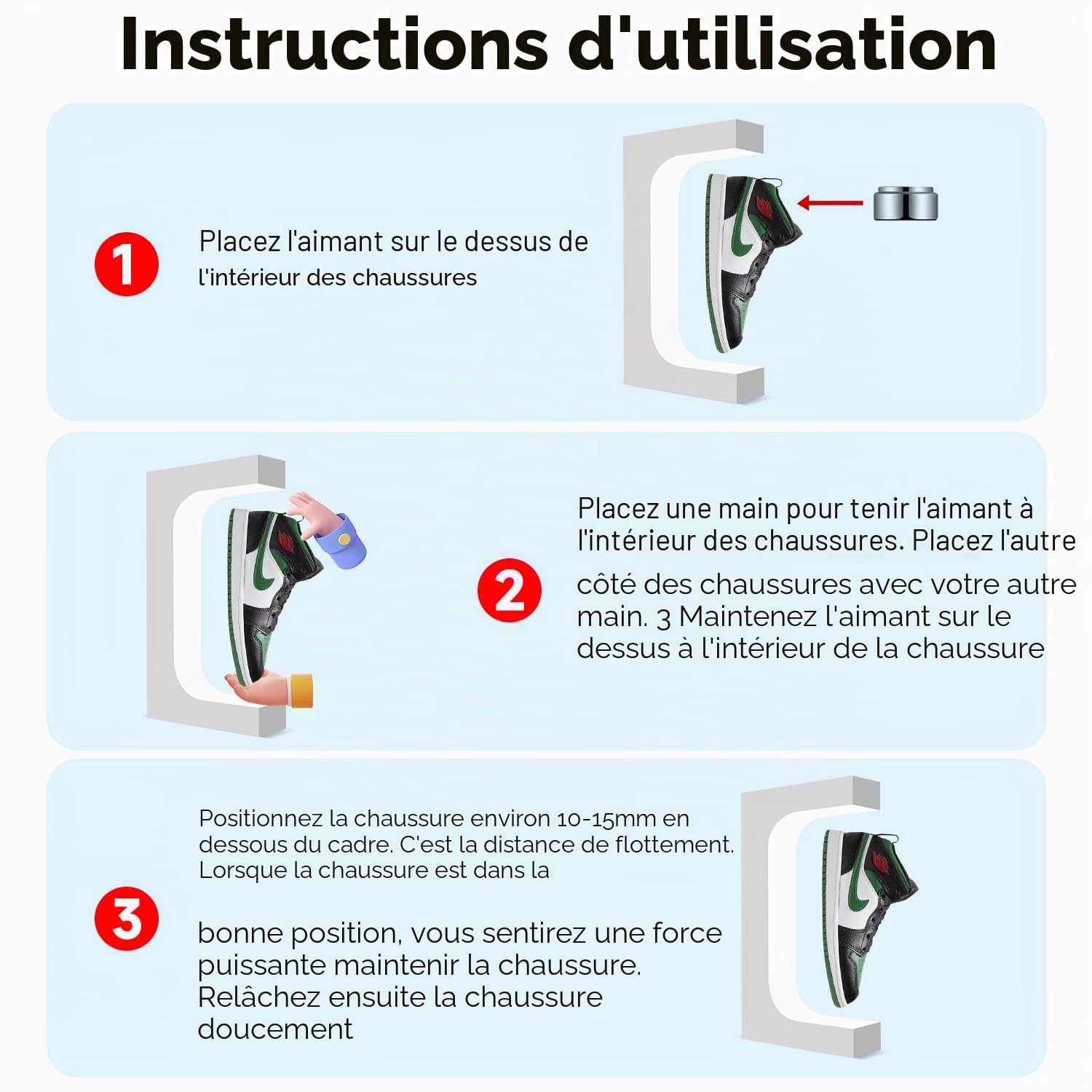 Instructions d'utilisation

1

Placez l'aimant sur le dessus de l'intérieur des chaussures

2

Placez une main pour tenir l'aimant à l'intérieur des chaussures. Placez l'autre

côté des chaussures avec votre autre main. 3 Maintenez l'aimant sur le dessus à l'intérieur de la chaussure

3

Positionnez la chaussure environ 10-15mm en dessous du cadre. C'est la distance de flottement. Lorsque la chaussure est dans la

bonne position, vous sentirez une force puissante maintenir la chaussure. Relâchez ensuite la chaussure doucement