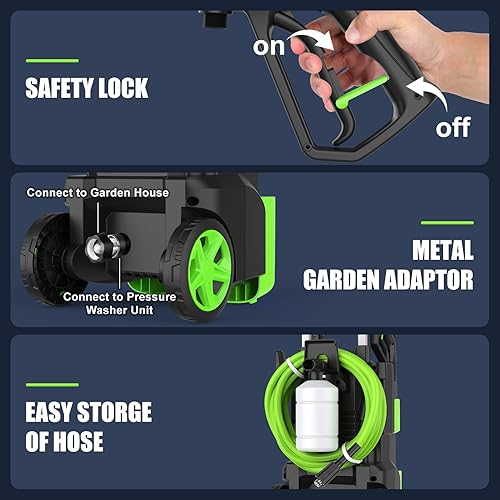 SAFETY LOCK

on

off

Connect to Garden House

Connect to Pressure Washer Unit

METAL GARDEN ADAPTOR

EASY STORGE OF HOSE