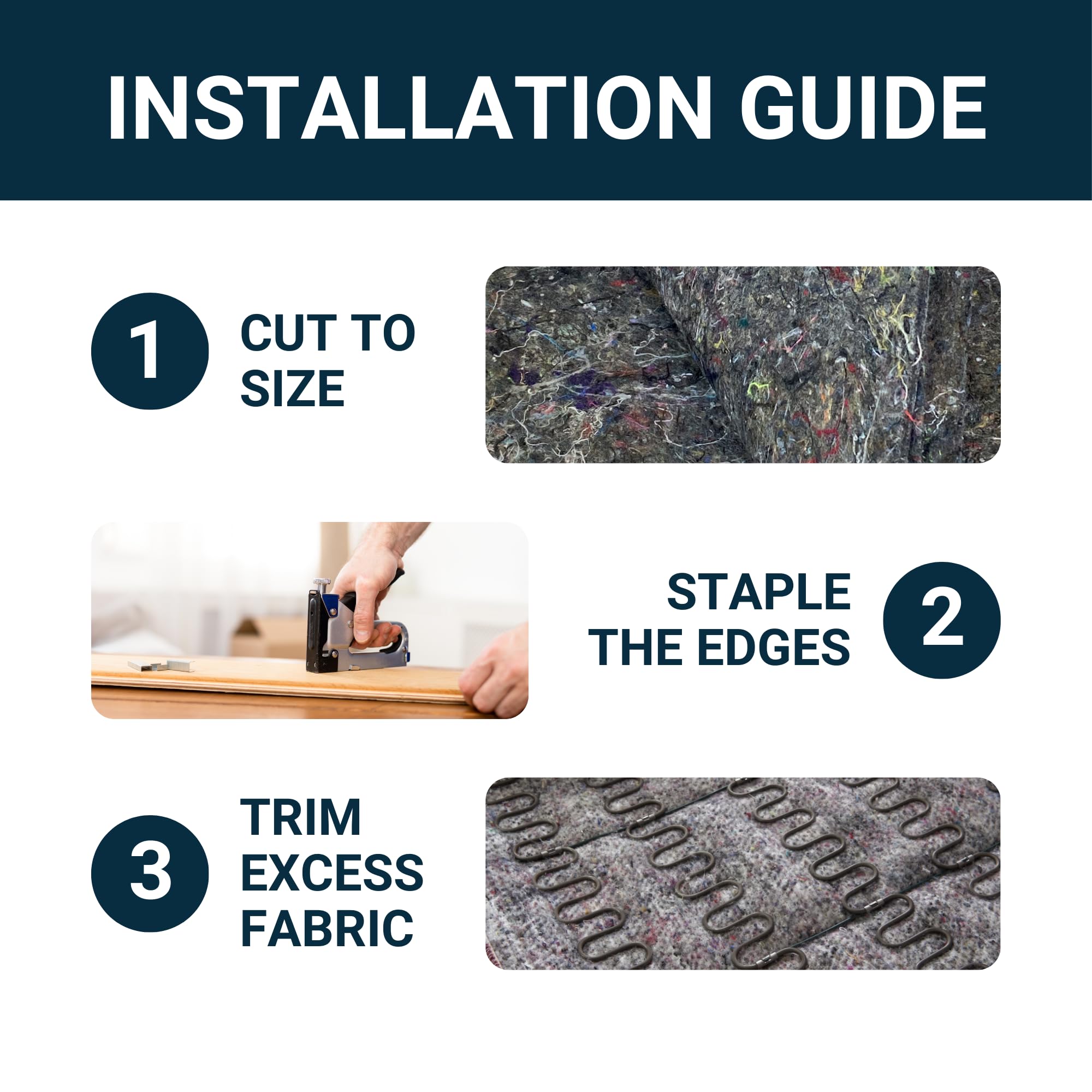 INSTALLATION GUIDE

1 CUT TO SIZE

STAPLE THE EDGES 2

3 TRIM EXCESS FABRIC