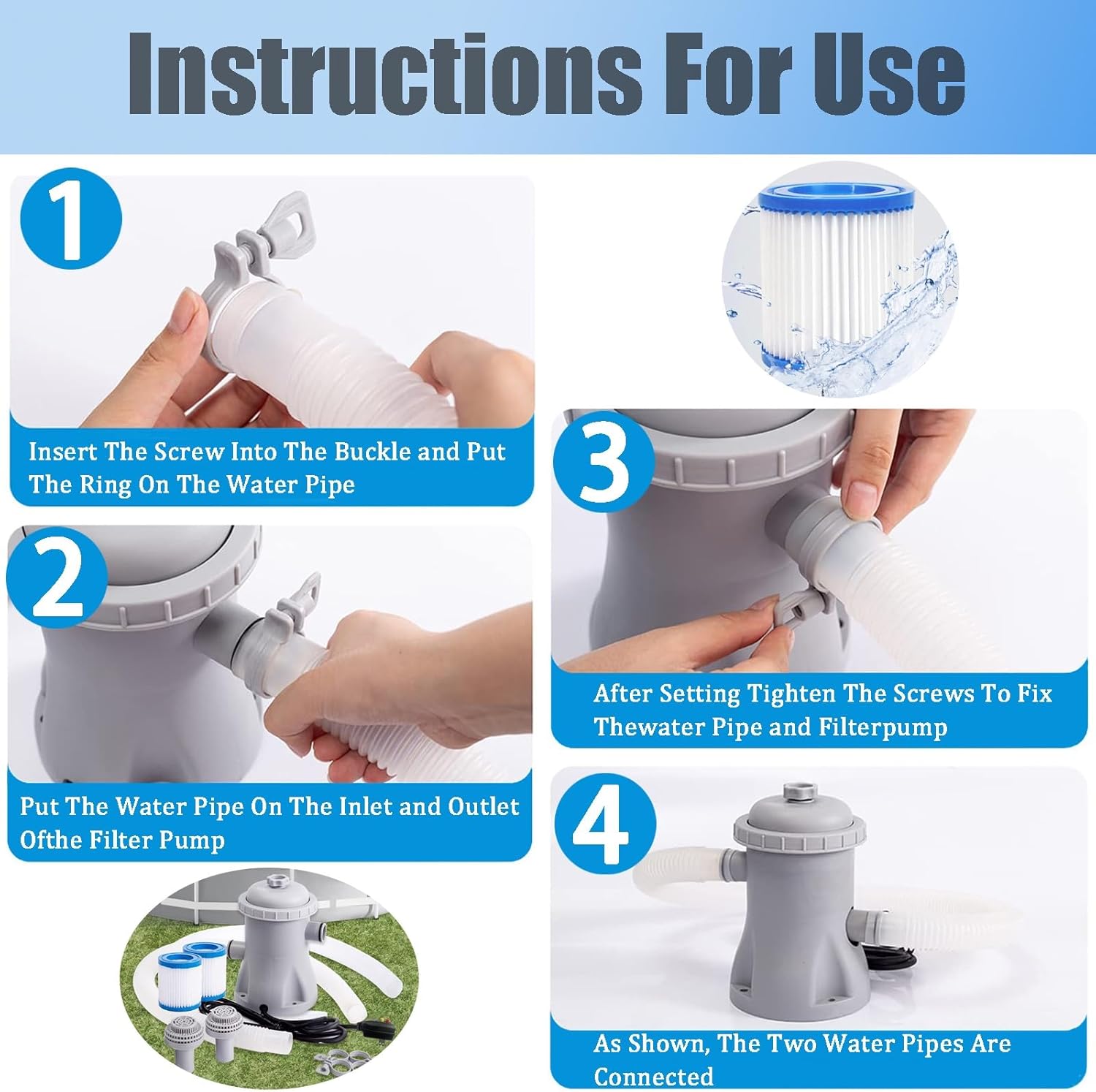 Instructions For Use

1

Insert The Screw Into The Buckle and Put The Ring On The Water Pipe

2

Put The Water Pipe On The Inlet and Outlet Ofthe Filter Pump

3

After Setting Tighten The Screws To Fix Thewater Pipe and Filterpump

4

As Shown, The Two Water Pipes Are Connected