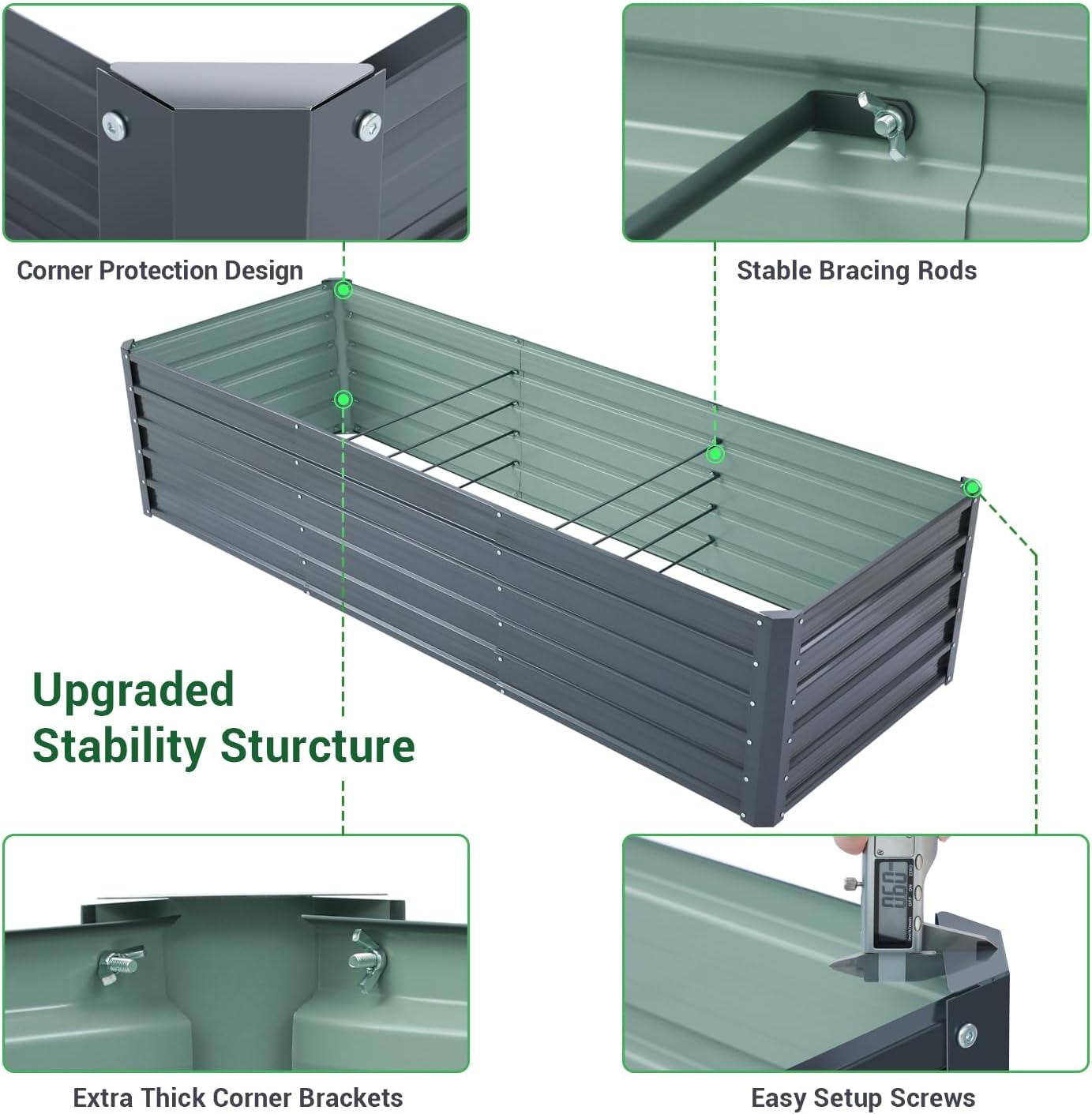 Corner Protection Design

Stable Bracing Rods

Upgraded Stability Sturcture

0.60

Extra Thick Corner Brackets

Easy Setup Screws