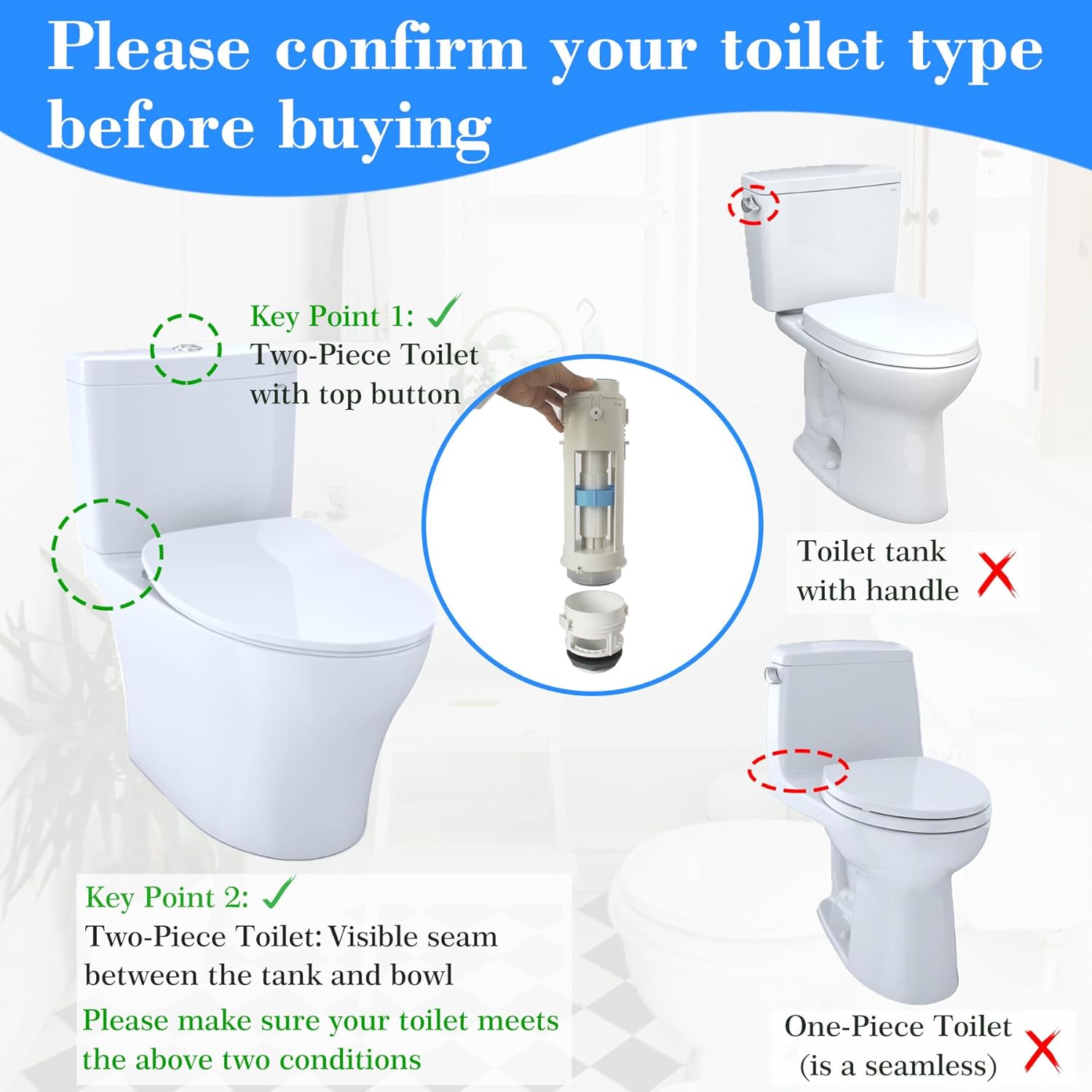 Please confirm your toilet type before buying

Key Point 1: ✓
Two-Piece Toilet with top button

Toilet tank with handle ✗

Key Point 2: ✓
Two-Piece Toilet: Visible seam between the tank and bowl
Please make sure your toilet meets the above two conditions

One-Piece Toilet (is a seamless) ✗