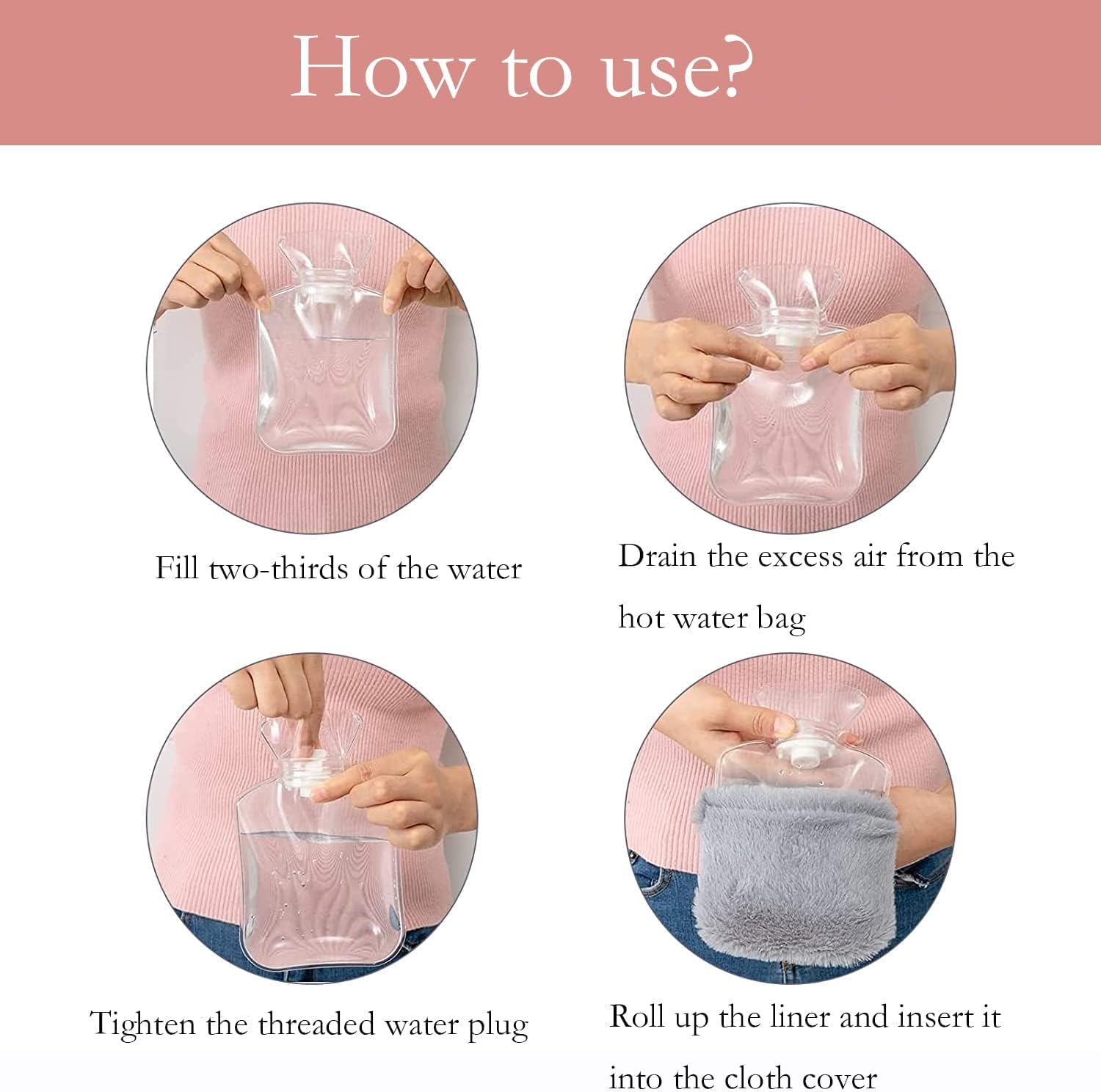 How to use?

Fill two-thirds of the water

Drain the excess air from the hot water bag

Tighten the threaded water plug

Roll up the liner and insert it into the cloth cover