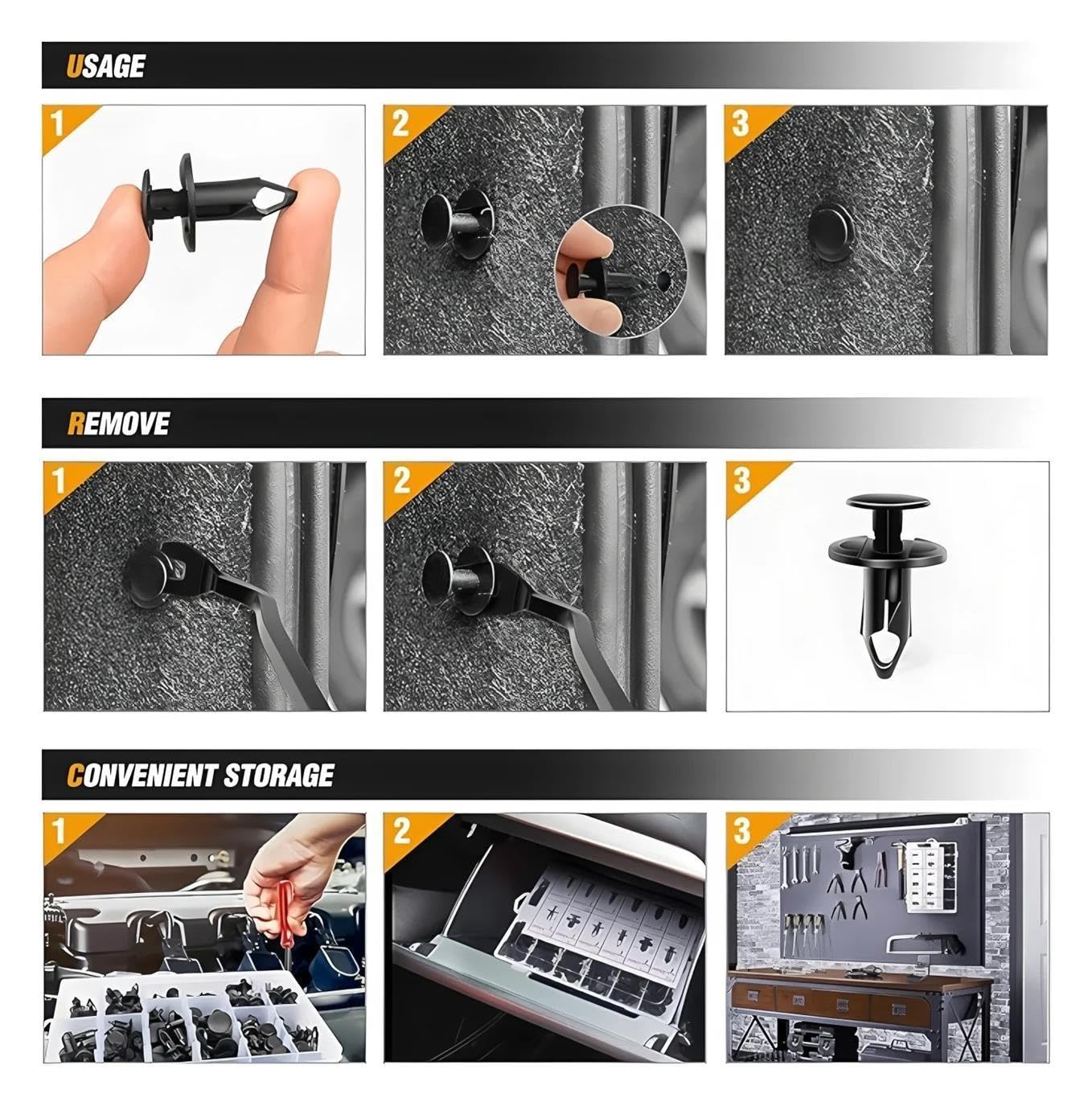 USAGE

1

2

3

REMOVE

1

2

3

CONVENIENT STORAGE

1

2

3