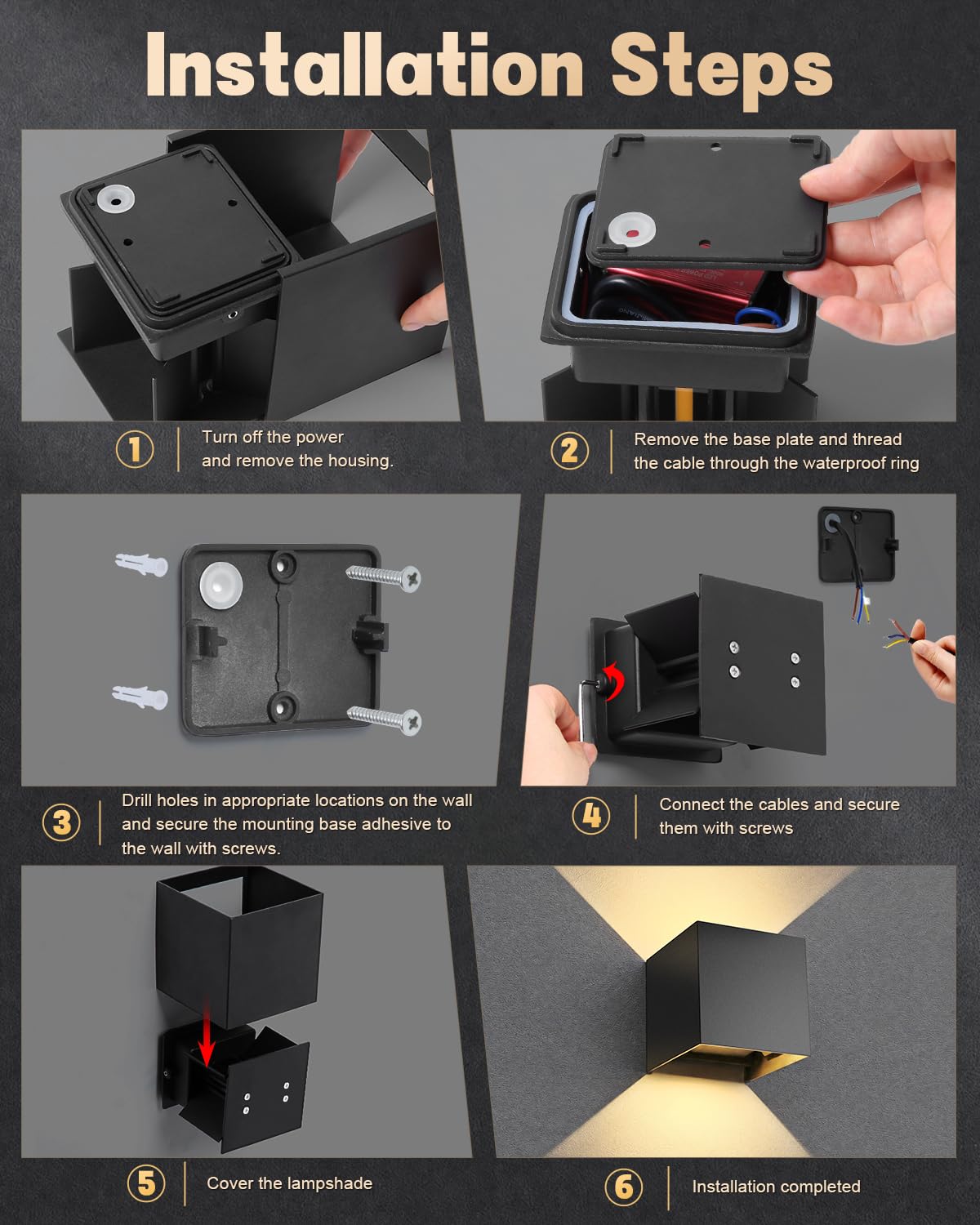 Installation Steps

1 Turn off the power and remove the housing.

2 Remove the base plate and thread the cable through the waterproof ring

3 Drill holes in appropriate locations on the wall and secure the mounting base adhesive to the wall with screws.

4 Connect the cables and secure them with screws

5 Cover the lampshade

6 Installation completed