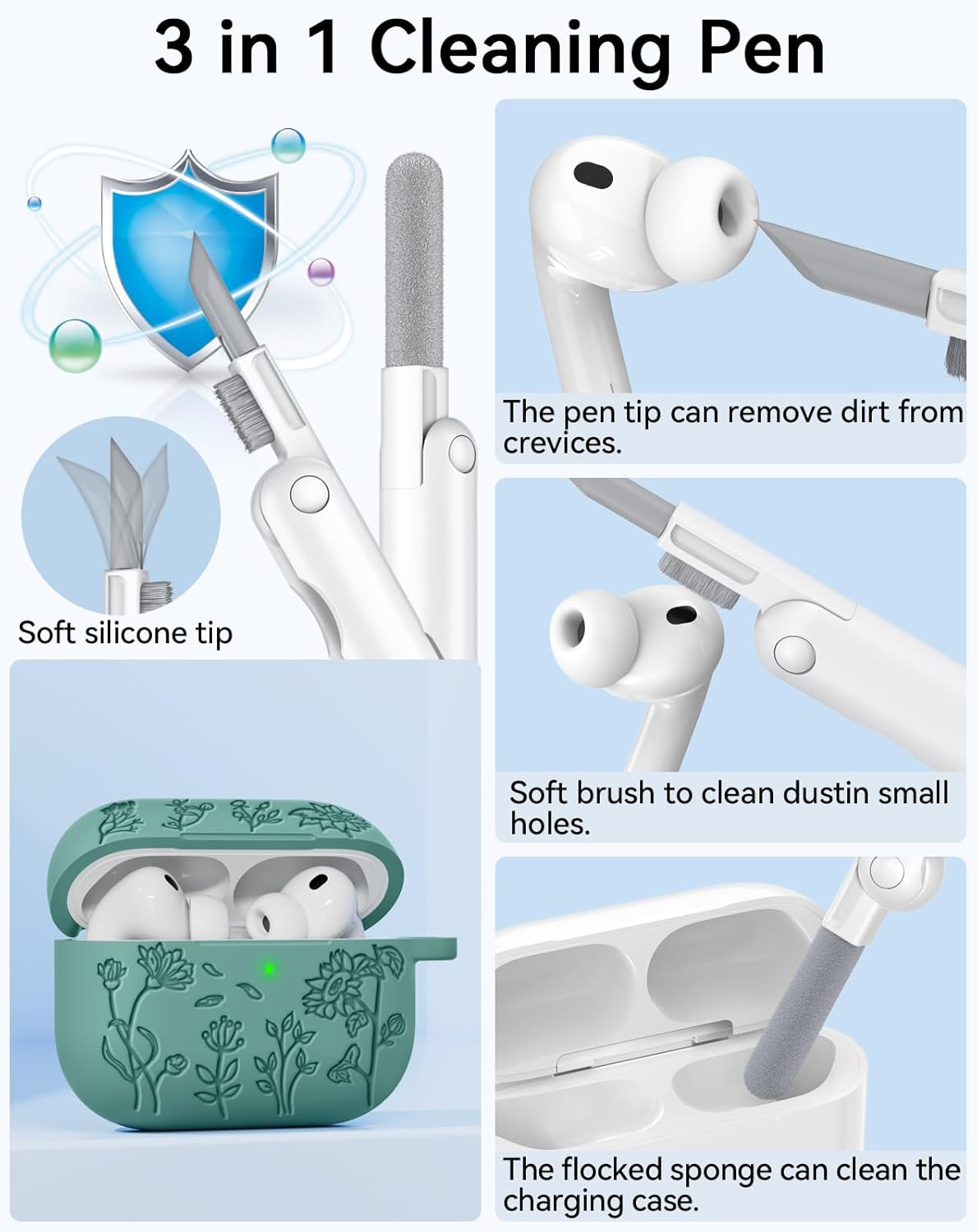 3 in 1 Cleaning Pen

Soft silicone tip

The pen tip can remove dirt from crevices.

Soft brush to clean dustin small holes.

The flocked sponge can clean the charging case.