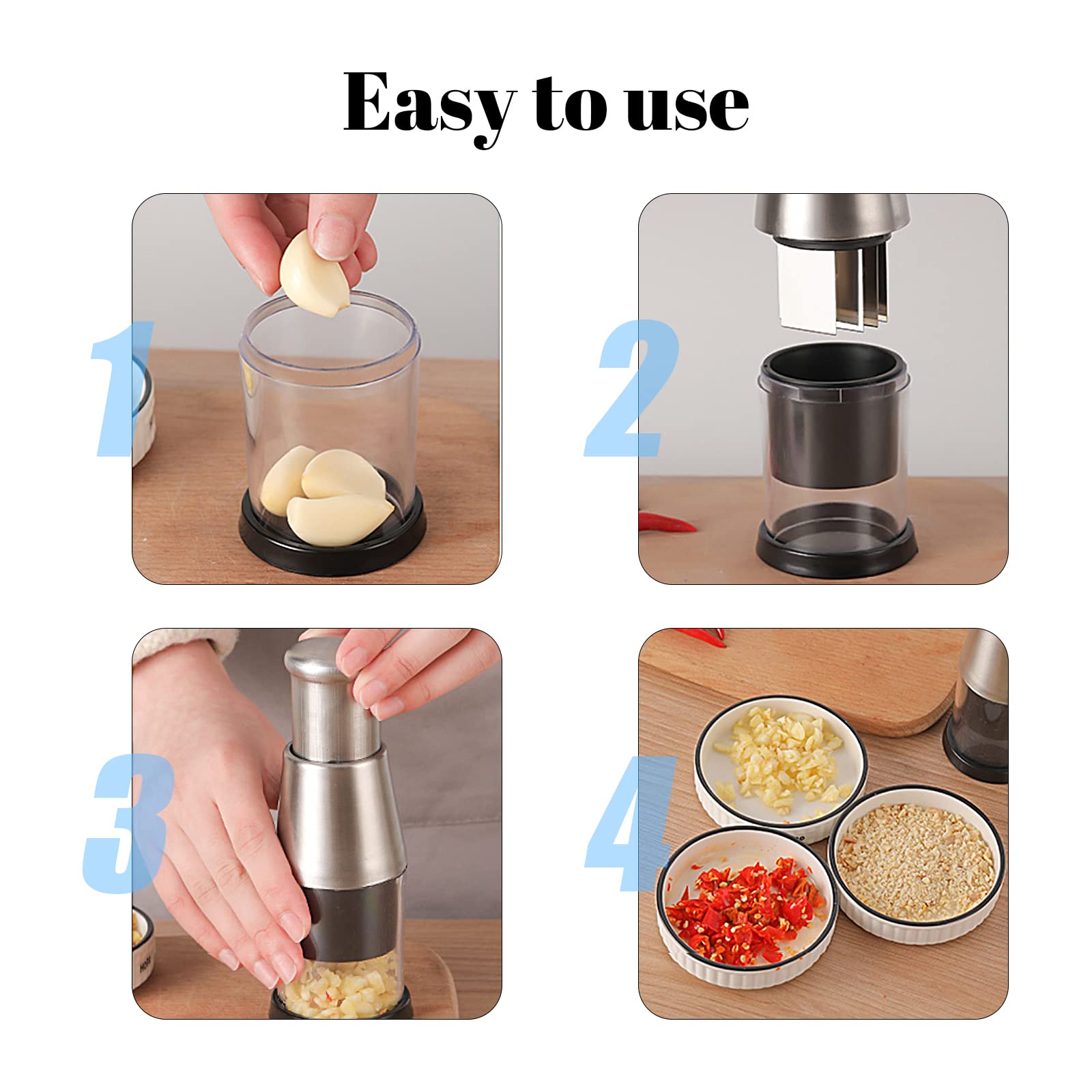 Easy to use

1

2

3

4