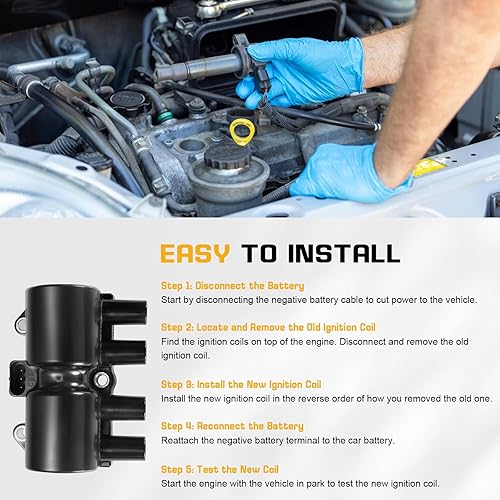 EASY TO INSTALL

Step 1: Disconnect the Battery
Start by disconnecting the negative battery cable to cut power to the vehicle.

Step 2: Locate and Remove the Old Ignition Coil
Find the ignition coils on top of the engine. Disconnect and remove the old ignition coil.

Step 3: Install the New Ignition Coil
Install the new ignition coil in the reverse order of how you removed the old one.

Step 4: Reconnect the Battery
Reattach the negative battery terminal to the car battery.

Step 5: Test the New Coil
Start the engine with the vehicle in park to test the new ignition coil.