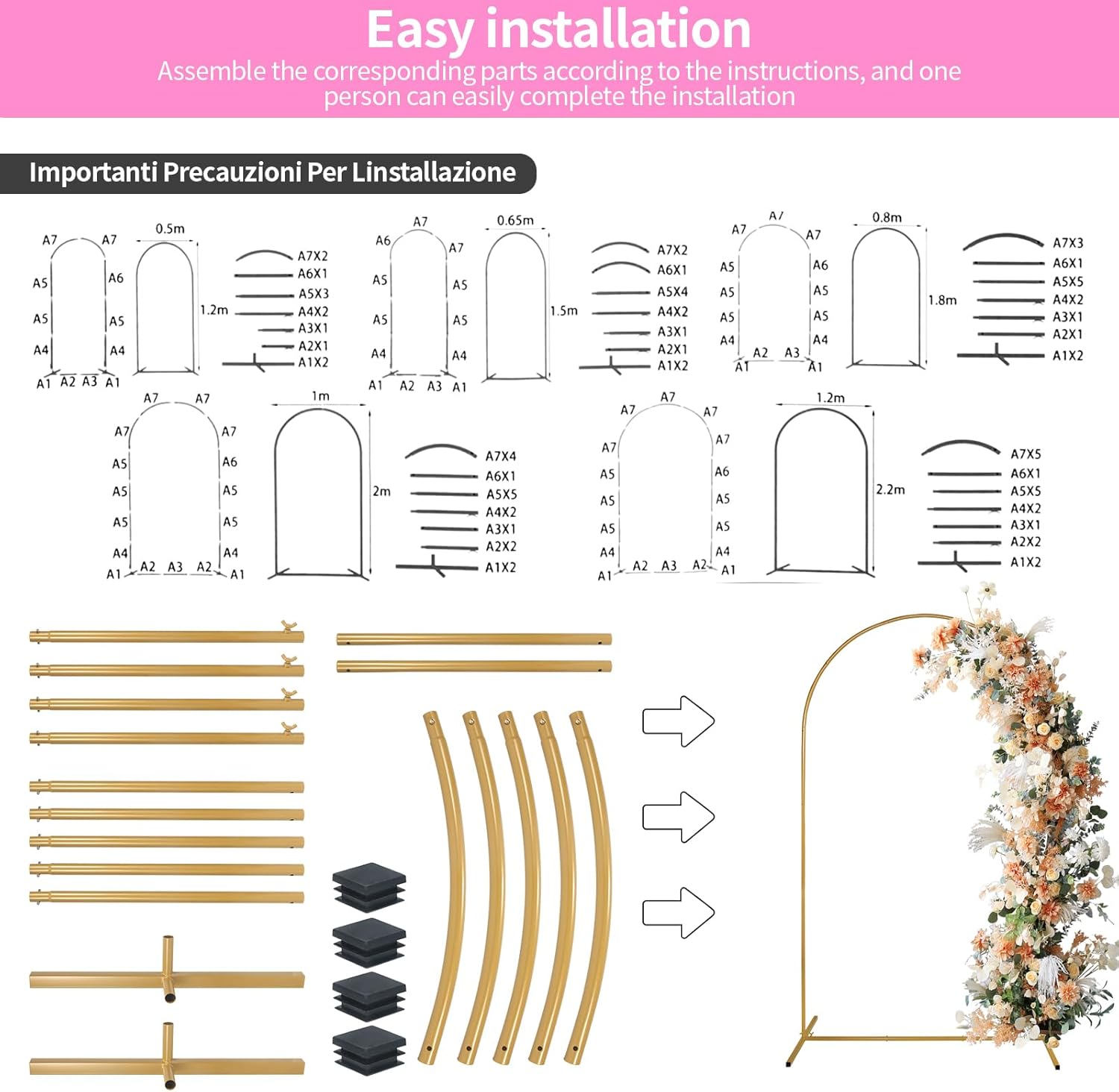 Easy installation

Assemble the corresponding parts according to the instructions, and one person can easily complete the installation

Importanti Precauzioni Per Linstallazione

A7 A7
A5 A6
A5 A5
A4 A4
A1 A2 A3 A1
0.5m
1.2m
A7X2
A6X1
A5X3
A4X2
A3X1
A2X1
A1X2

A7
A6 A7
A5 A5
A5 A5
A4 A4
A1 A2 A3 A1
0.65m
1.5m
A7X2
A6X1
A5X4
A4X2
A3X1
A2X1
A1X2

A7
A7 A7
A5 A6
A5 A5
A5 A5
A4 A4
A2 A3
A1 A1
0.8m
1.8m
A7X3
A6X1
A5X5
A4X2
A3X1
A2X1
A1X2

A7 A7
A7 A7
A5 A6
A5 A5
A5 A5
A4 A4
A1 A2 A3 A2 A1
1m
2m
A7X4
A6X1
A5X5
A4X2
A3X1
A2X2
A1X2

A7
A7 A7
A7 A7
A5 A6
A5 A5
A5 A5
A4 A4
A1 A2 A3 A2 A1
1.2m
2.2m
A7X5
A6X1
A5X5
A4X2
A3X1
A2X2
A1X2