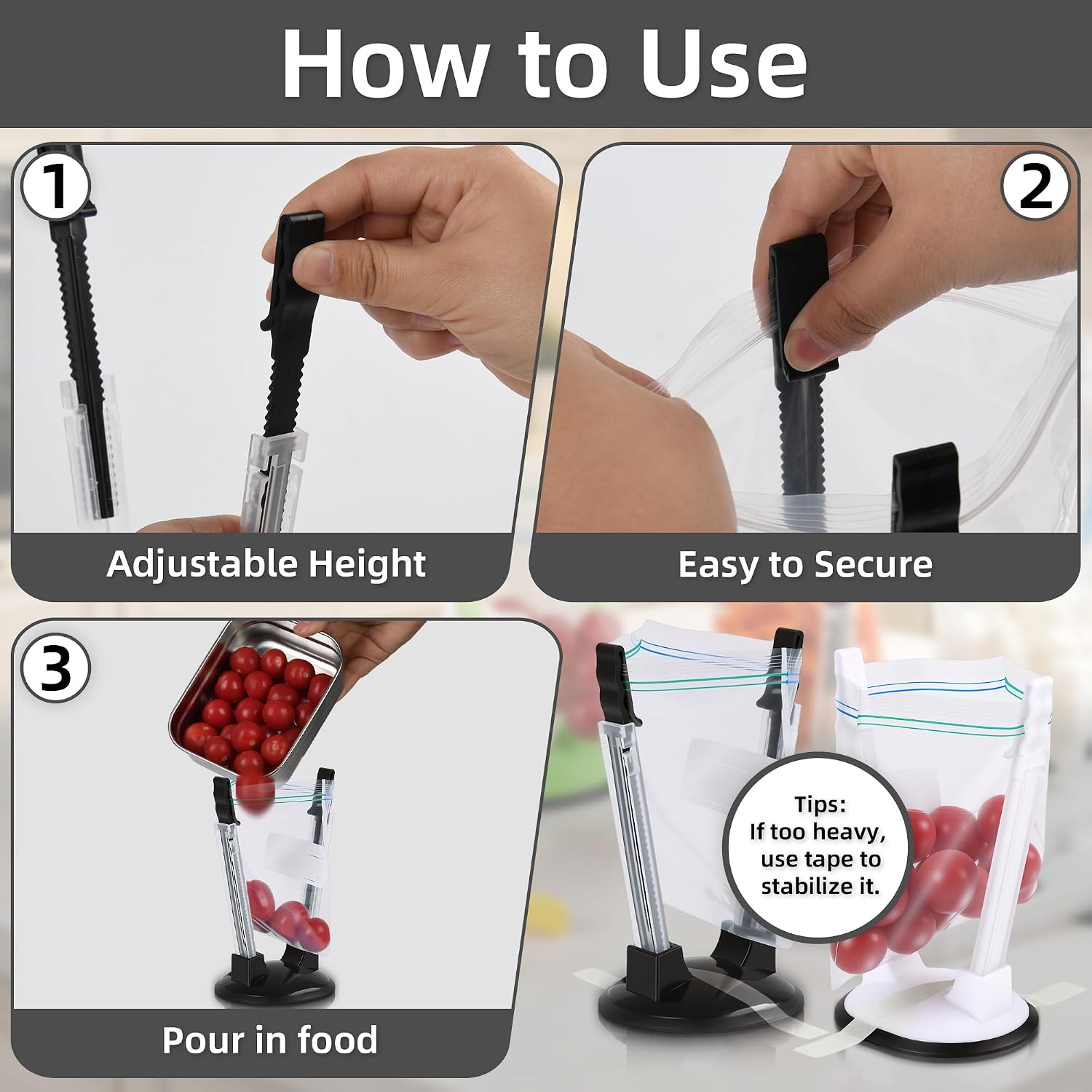 How to Use

1

Adjustable Height

2

Easy to Secure

3

Pour in food

Tips:
If too heavy, use tape to stabilize it.