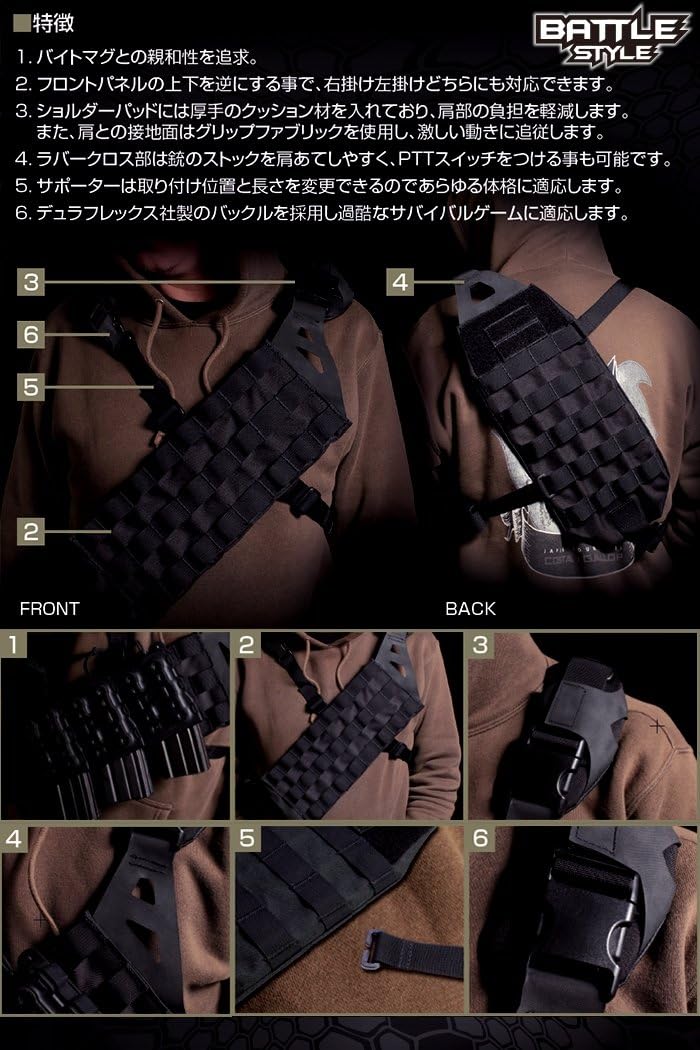 ■特徴

BATTLE STYLE

1. バイトマグとの親和性を追求。
2. フロントパネルの上下を逆にする事で、右掛け左掛けどちらにも対応できます。
3. ショルダーパッドには厚手のクッション材を入れており、肩部の負担を軽減します。また、肩との接地面はグリップファブリックを使用し、激しい動きに追従します。
4. ラバークロス部は銃のストックを肩あてしやすく、PTTスイッチをつける事も可能です。
5. サポーターは取り付け位置と長さを変更できるのであらゆる体格に適応します。
6. デュラフレックス社製のバックルを採用し過酷なサバイバルゲームに適応します。

3
6
5
2
4

FRONT
BACK

1
2
3
4
5
6