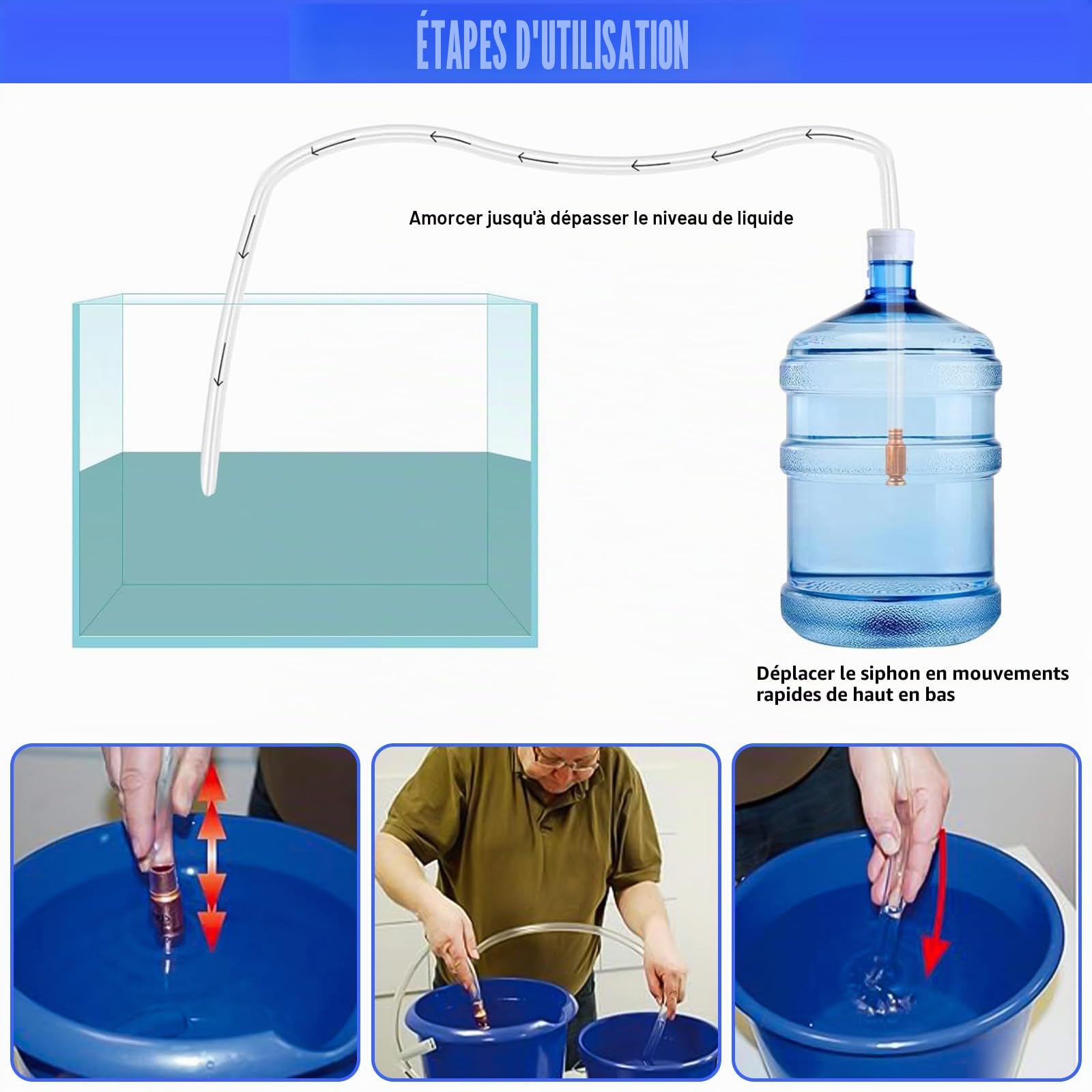 ÉTAPES D'UTILISATION

Amorcer jusqu'à dépasser le niveau de liquide

Déplacer le siphon en mouvements rapides de haut en bas