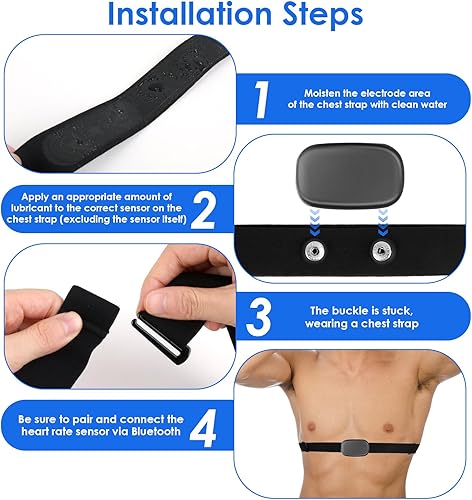 Installation Steps

1

Moisten the electrode area of the chest strap with clean water

Apply an appropriate amount of lubricant to the correct sensor on the chest strap (excluding the sensor itself)

2

3

The buckle is stuck, wearing a chest strap

Be sure to pair and connect the heart rate sensor via Bluetooth

4