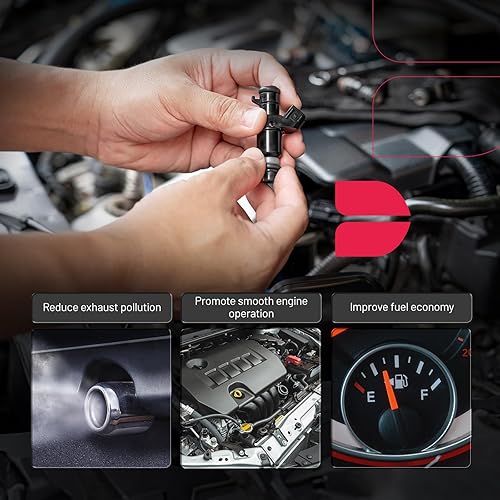 Reduce exhaust pollution

Promote smooth engine operation

Improve fuel economy

E

F