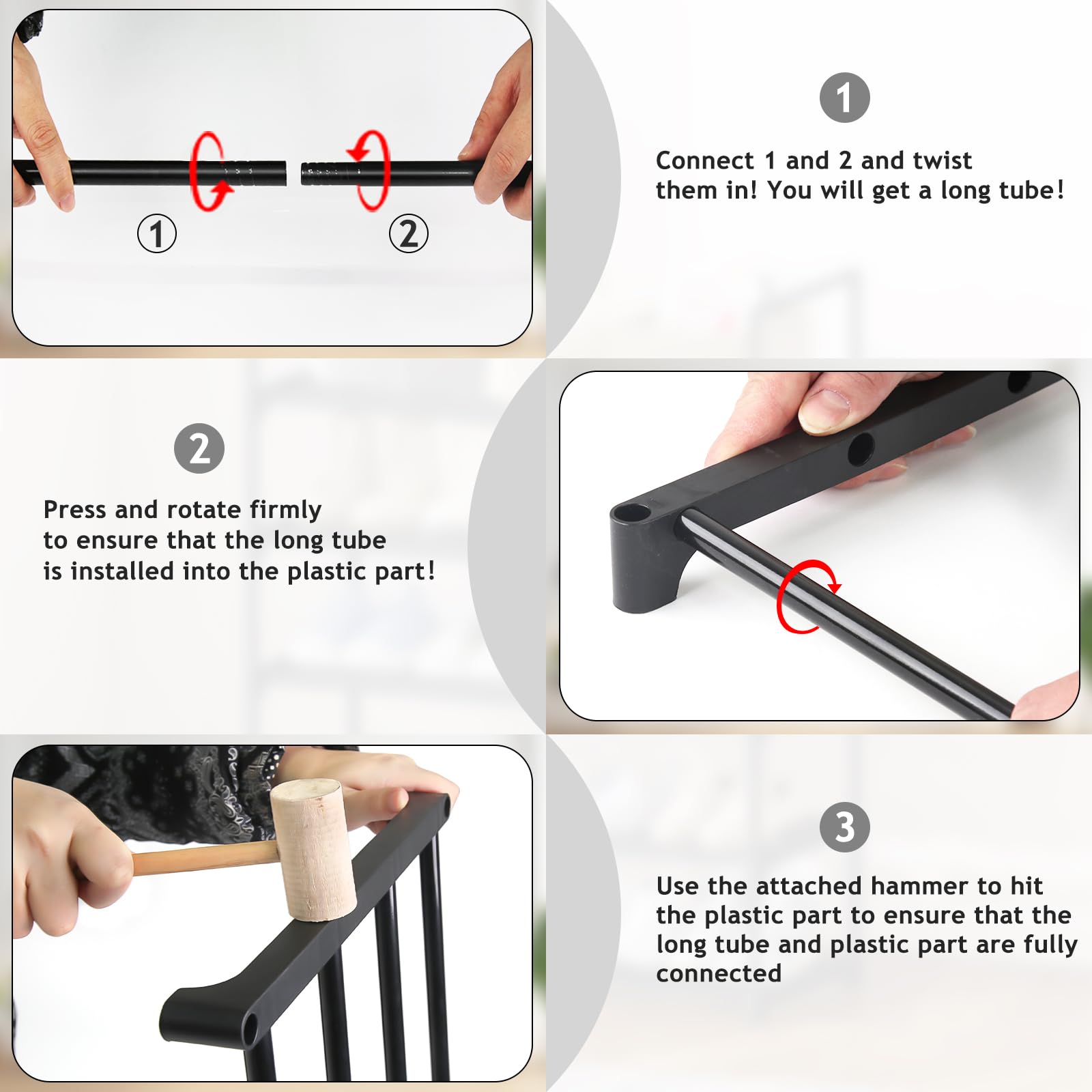 1

2

1

Connect 1 and 2 and twist them in! You will get a long tube!

2

Press and rotate firmly to ensure that the long tube is installed into the plastic part!

3

Use the attached hammer to hit the plastic part to ensure that the long tube and plastic part are fully connected