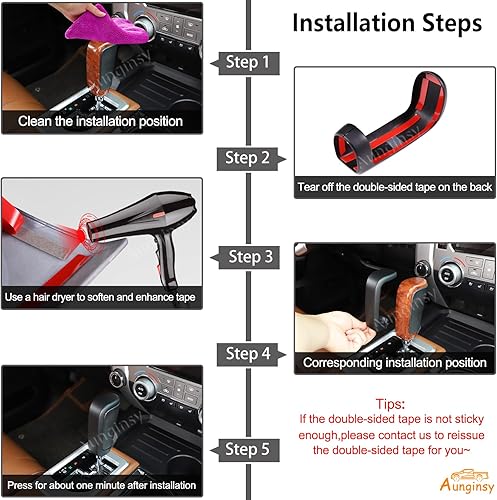 Installation Steps

Step 1

Clean the installation position

Step 2

Tear off the double-sided tape on the back

Step 3

Use a hair dryer to soften and enhance tape

Step 4

Corresponding installation position

Step 5

Press for about one minute after installation

Tips:
If the double-sided tape is not sticky enough,please contact us to reissue the double-sided tape for you~

Aunginsy