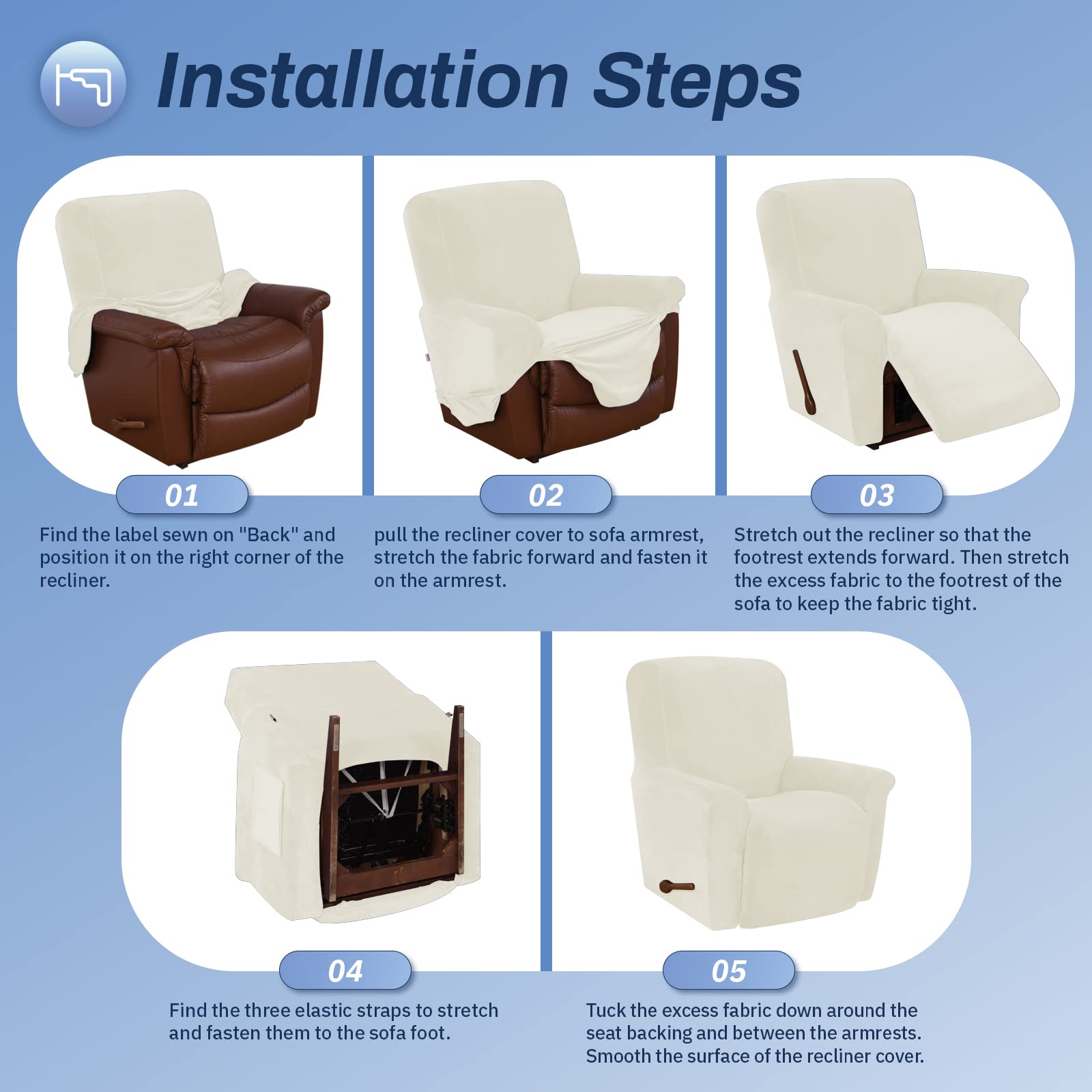 Installation Steps

01

Find the label sewn on "Back" and position it on the right corner of the recliner.

02

pull the recliner cover to sofa armrest, stretch the fabric forward and fasten it on the armrest.

03

Stretch out the recliner so that the footrest extends forward. Then stretch the excess fabric to the footrest of the sofa to keep the fabric tight.

04

Find the three elastic straps to stretch and fasten them to the sofa foot.

05

Tuck the excess fabric down around the seat backing and between the armrests. Smooth the surface of the recliner cover.