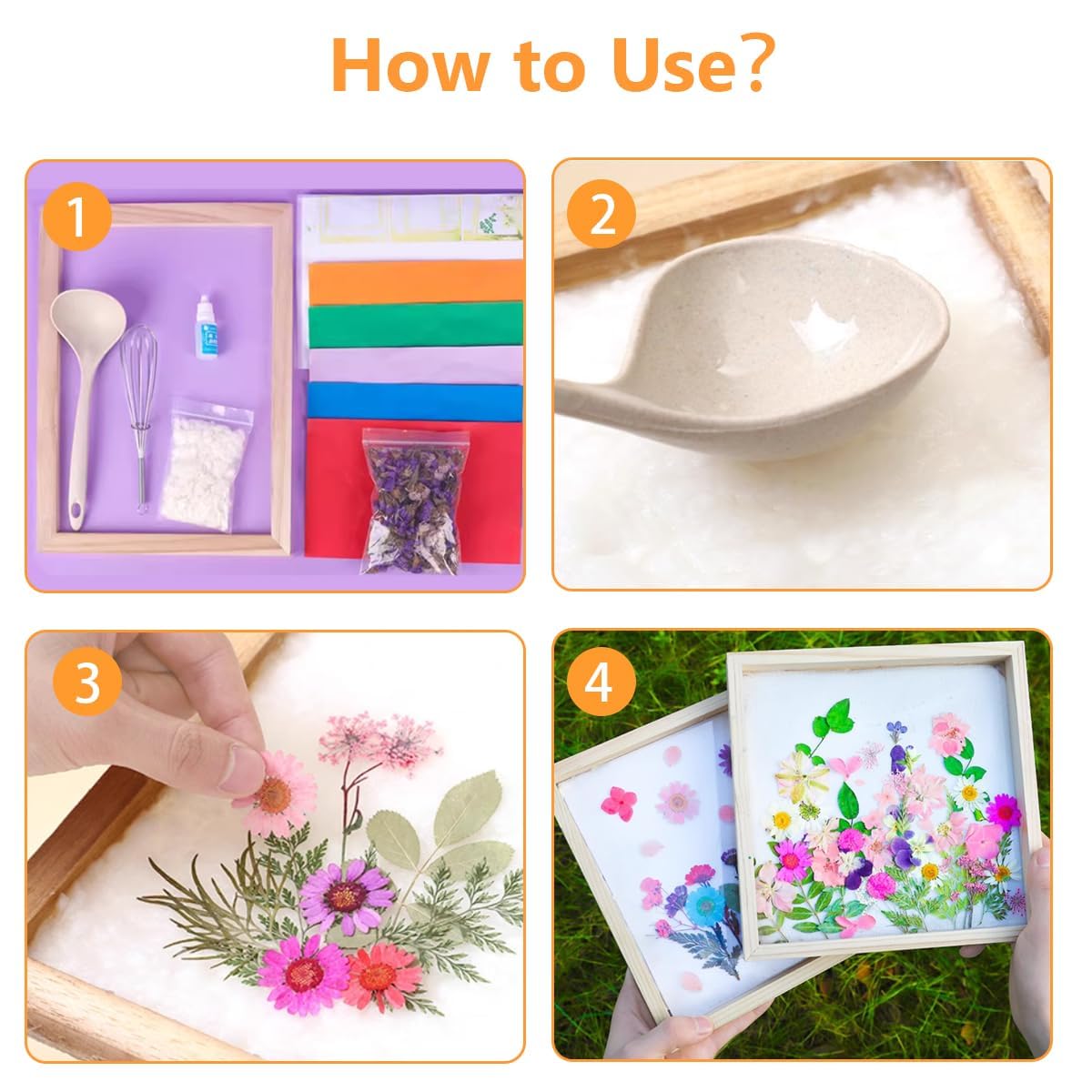 How to Use?

1

2

3

4