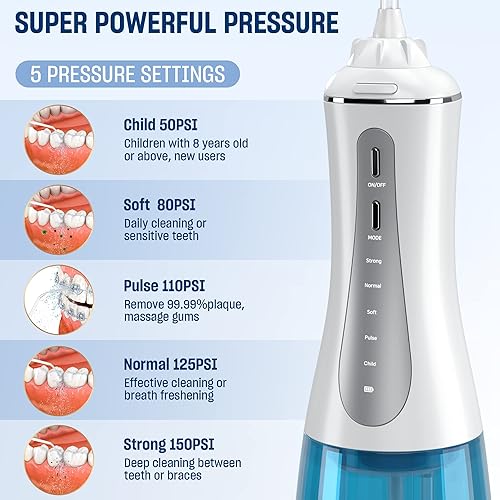 SUPER POWERFUL PRESSURE

5 PRESSURE SETTINGS

Child 50PSI
Children with 8 years old or above, new users

Soft 80PSI
Daily cleaning or sensitive teeth

Pulse 110PSI
Remove 99.99%plaque, massage gums

Normal 125PSI
Effective cleaning or breath freshening

Strong 150PSI
Deep cleaning between teeth or braces

ON/OFF
MODE
Strong
Normal
Soft
Pulse
Child