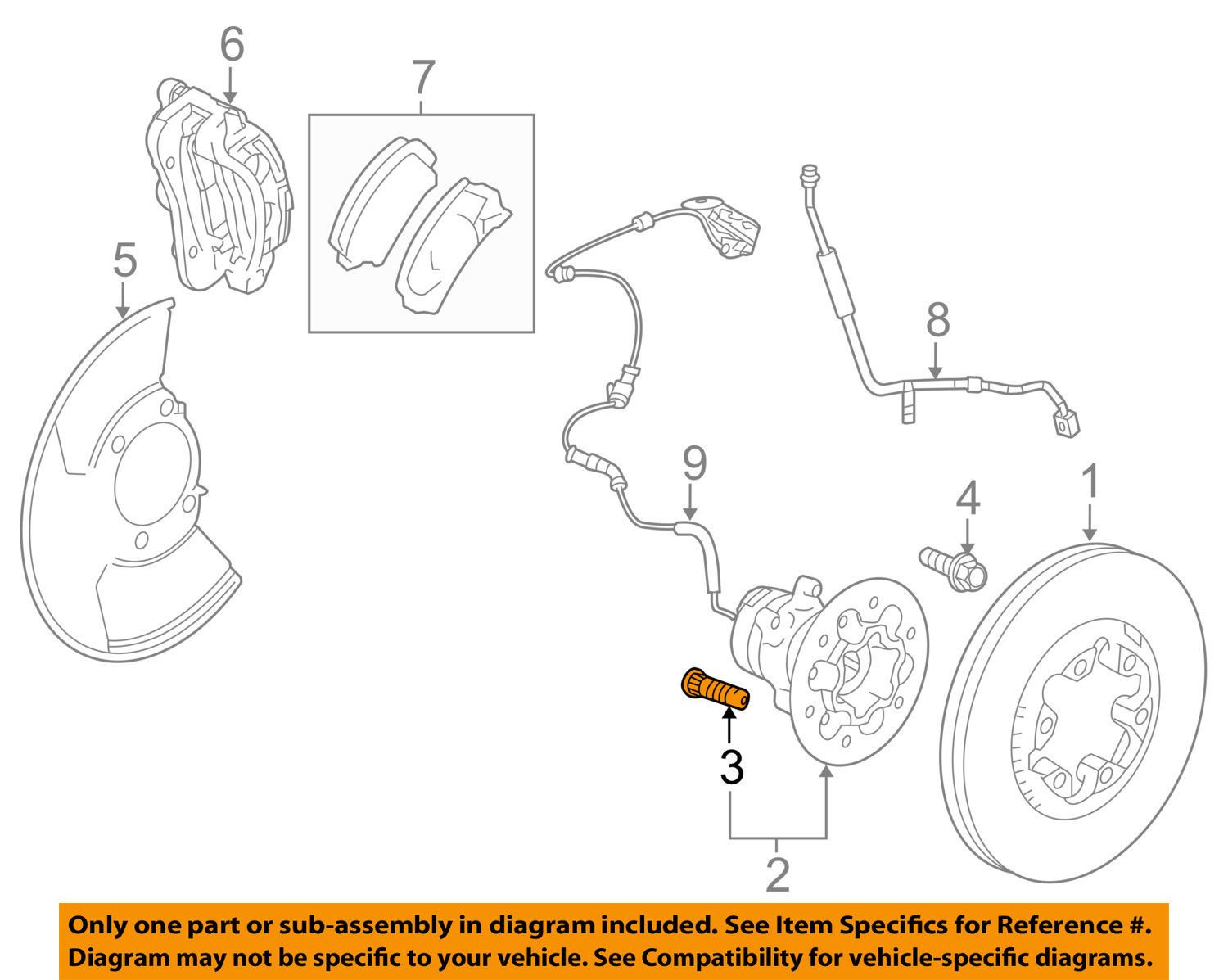 6
7
5
8
9
4
1
3
2

Only one part or sub-assembly in diagram included. See Item Specifics for Reference #. Diagram may not be specific to your vehicle. See Compatibility for vehicle-specific diagrams.